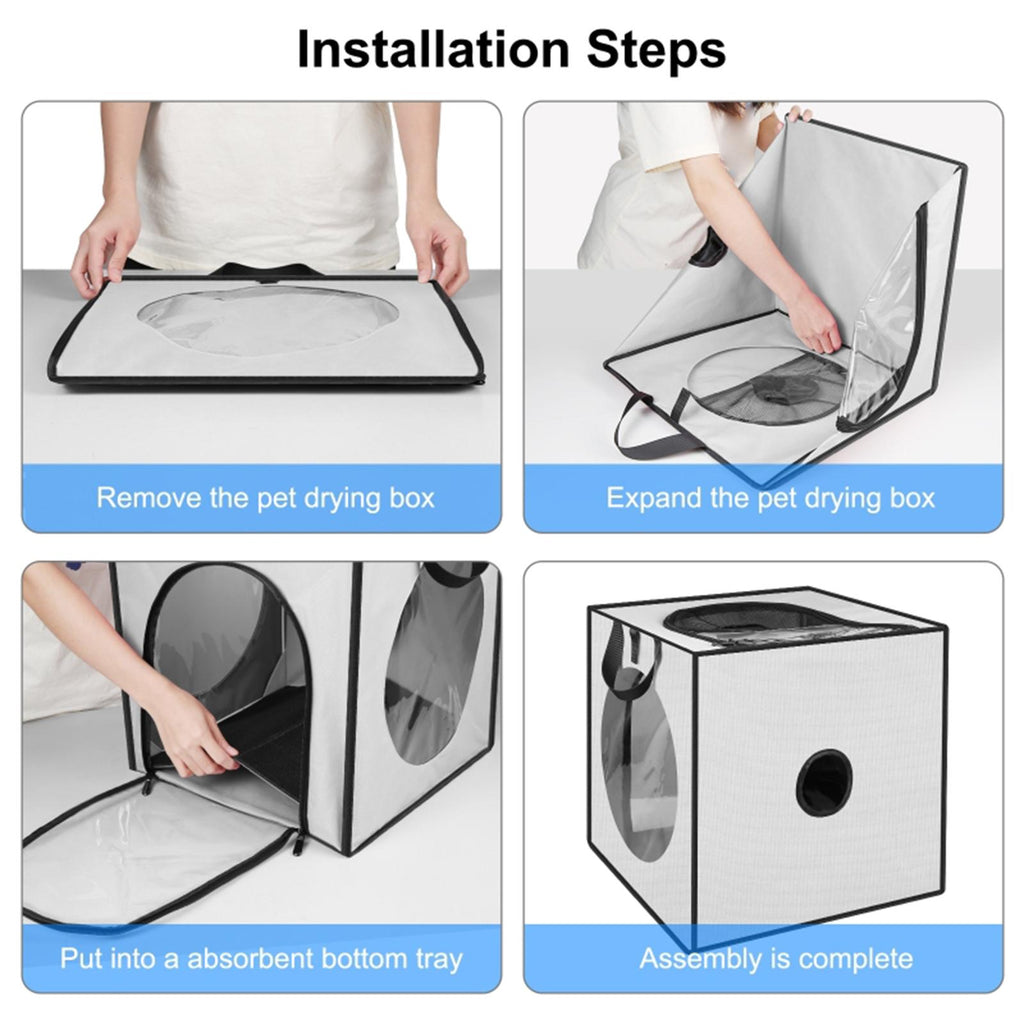 Installation Steps

Remove the pet drying box

Expand the pet drying box

Put into a absorbent bottom tray

Assembly is complete