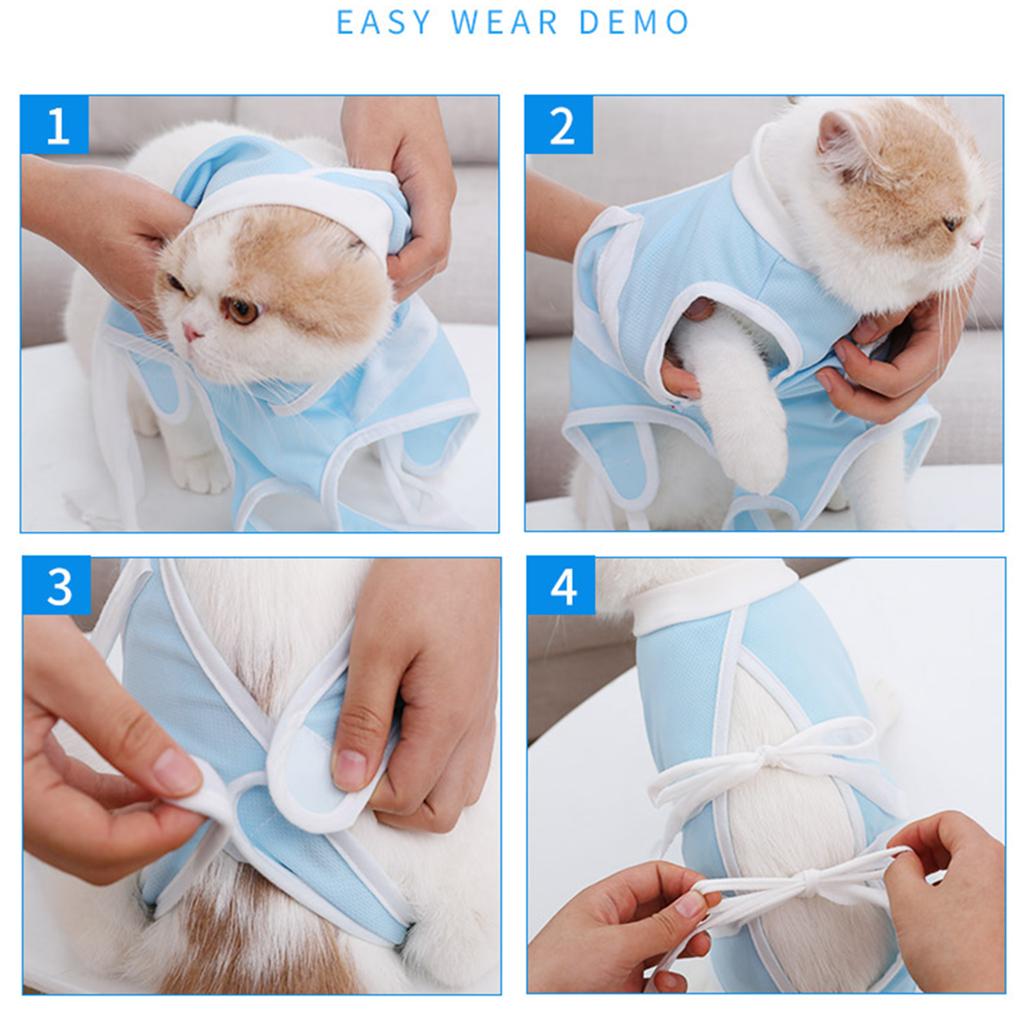 EASY WEAR DEMO

1

2

3

4