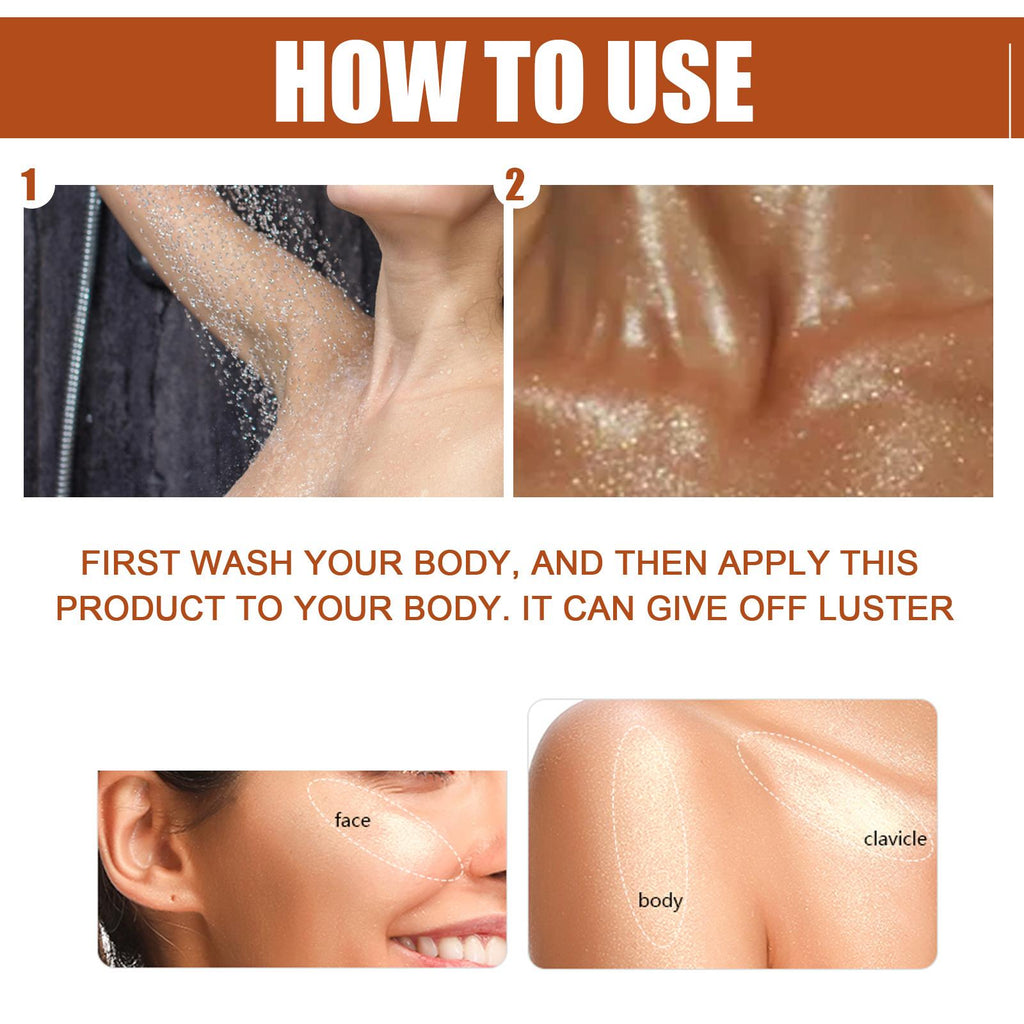 HOW TO USE

1

2

FIRST WASH YOUR BODY, AND THEN APPLY THIS PRODUCT TO YOUR BODY. IT CAN GIVE OFF LUSTER

face

clavicle

body