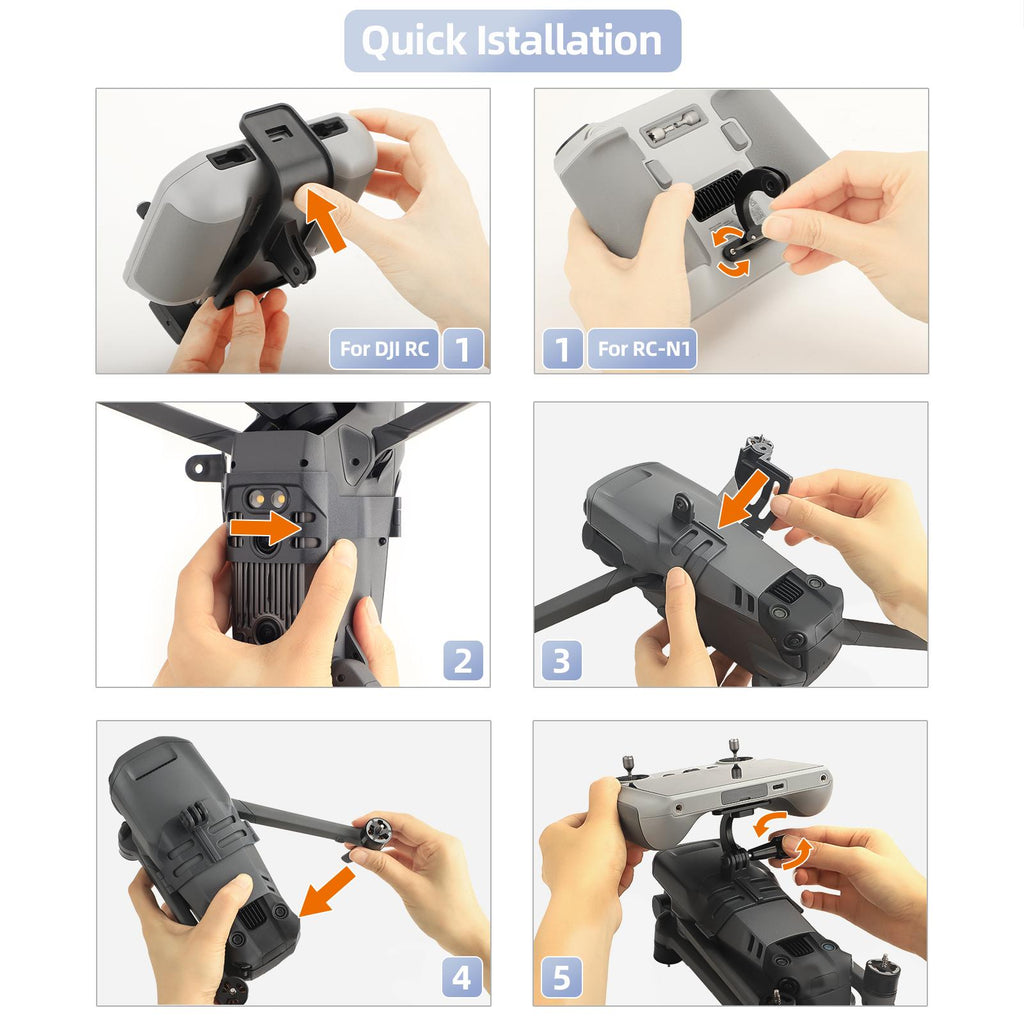 Quick Istallation

For DJI RC 1

1 For RC-N1

2

3

4

5