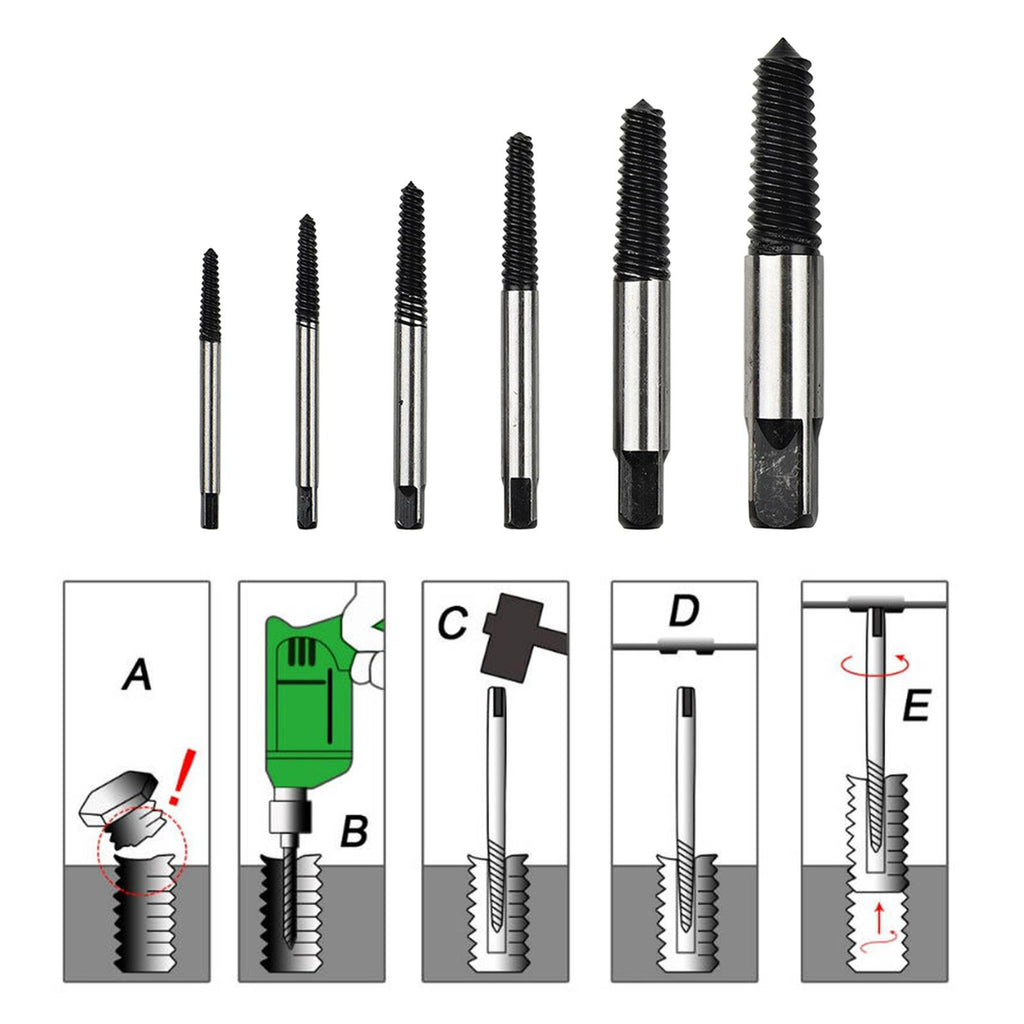 A
!
B
C
D
E