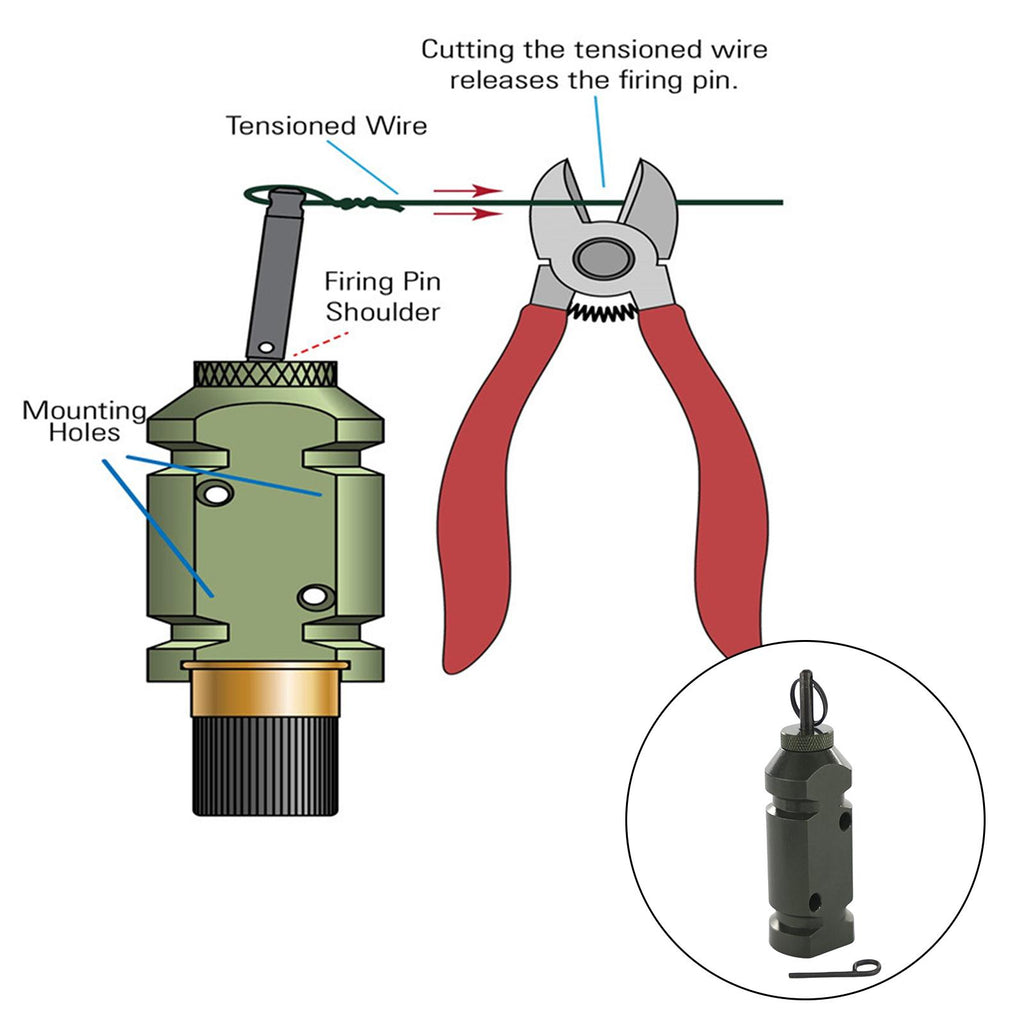 Cutting the tensioned wire releases the firing pin.

Tensioned Wire

Firing Pin Shoulder

Mounting Holes