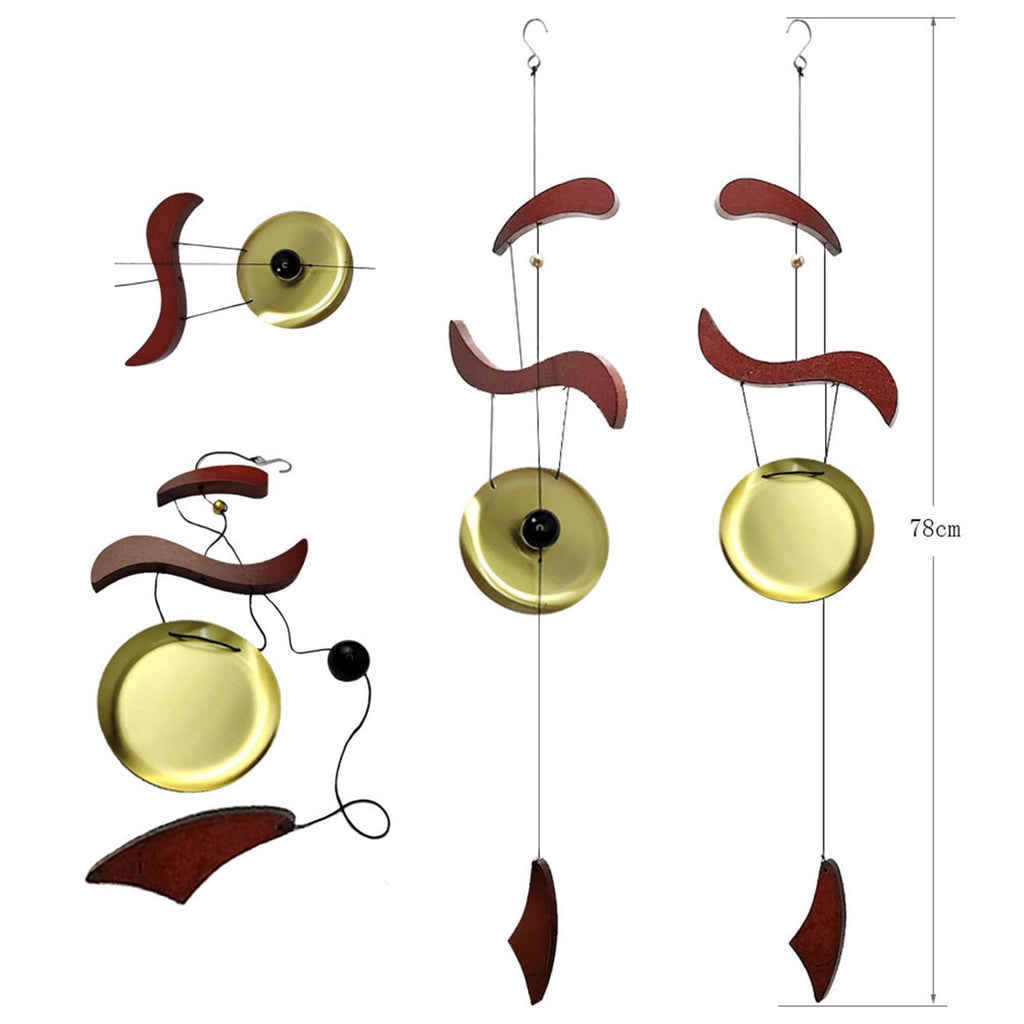 78cm