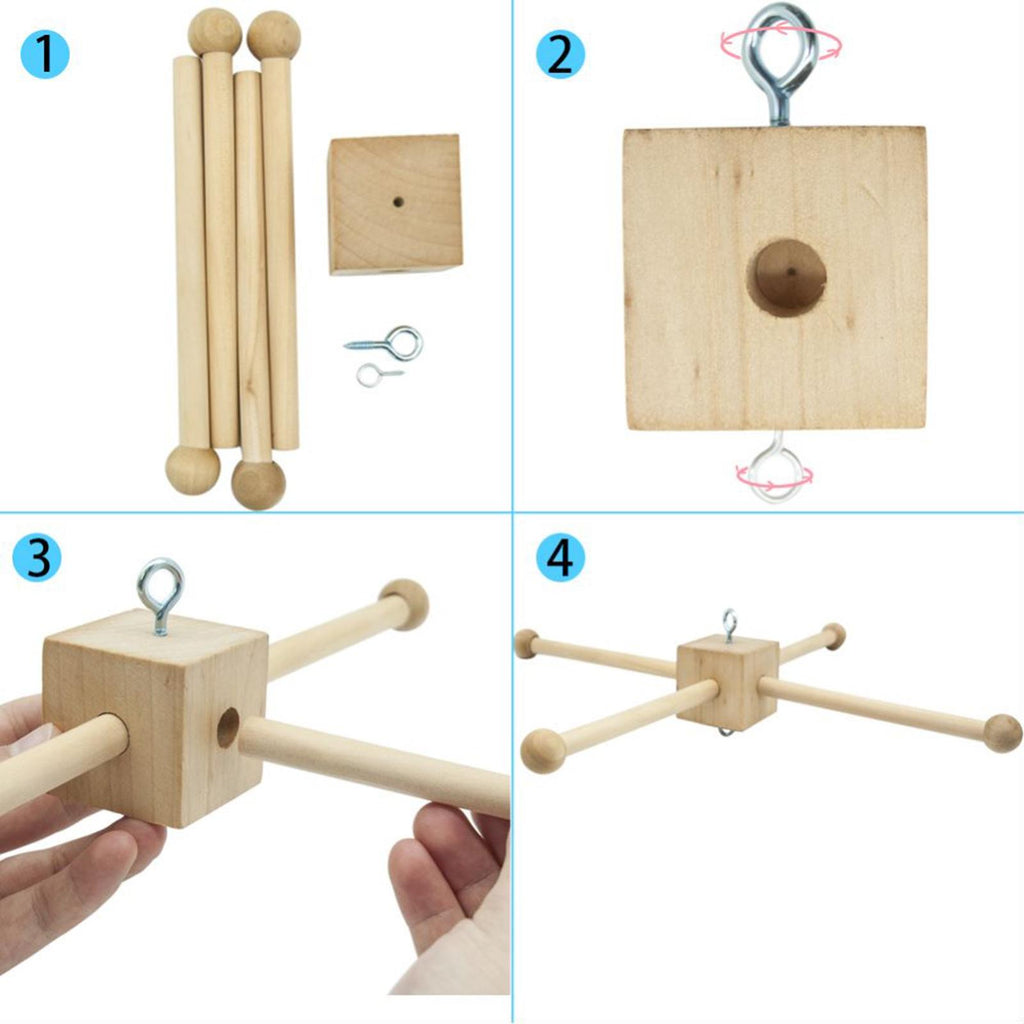 1

2

3

4