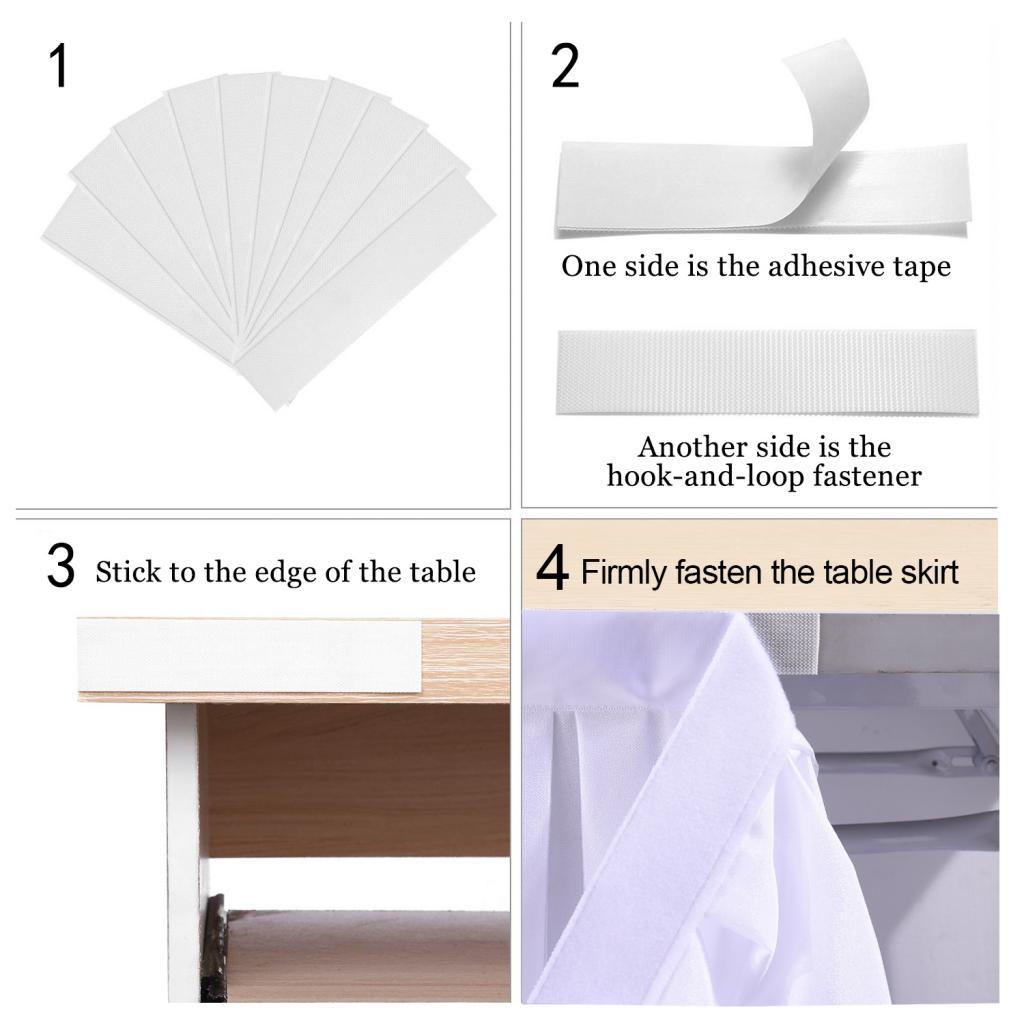 1

2

One side is the adhesive tape

Another side is the hook-and-loop fastener

3 Stick to the edge of the table

4 Firmly fasten the table skirt