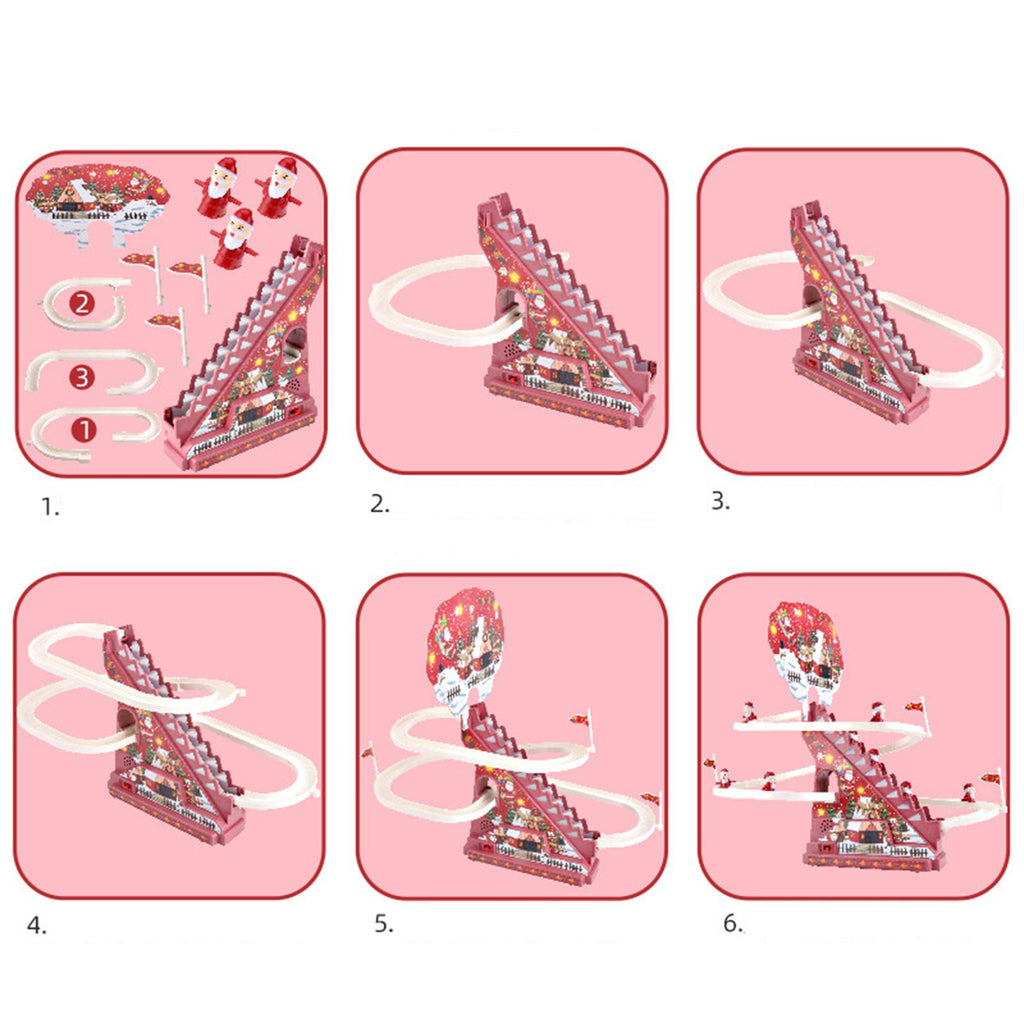 2

3

1

1.

2.

3.

4.

5.

6.