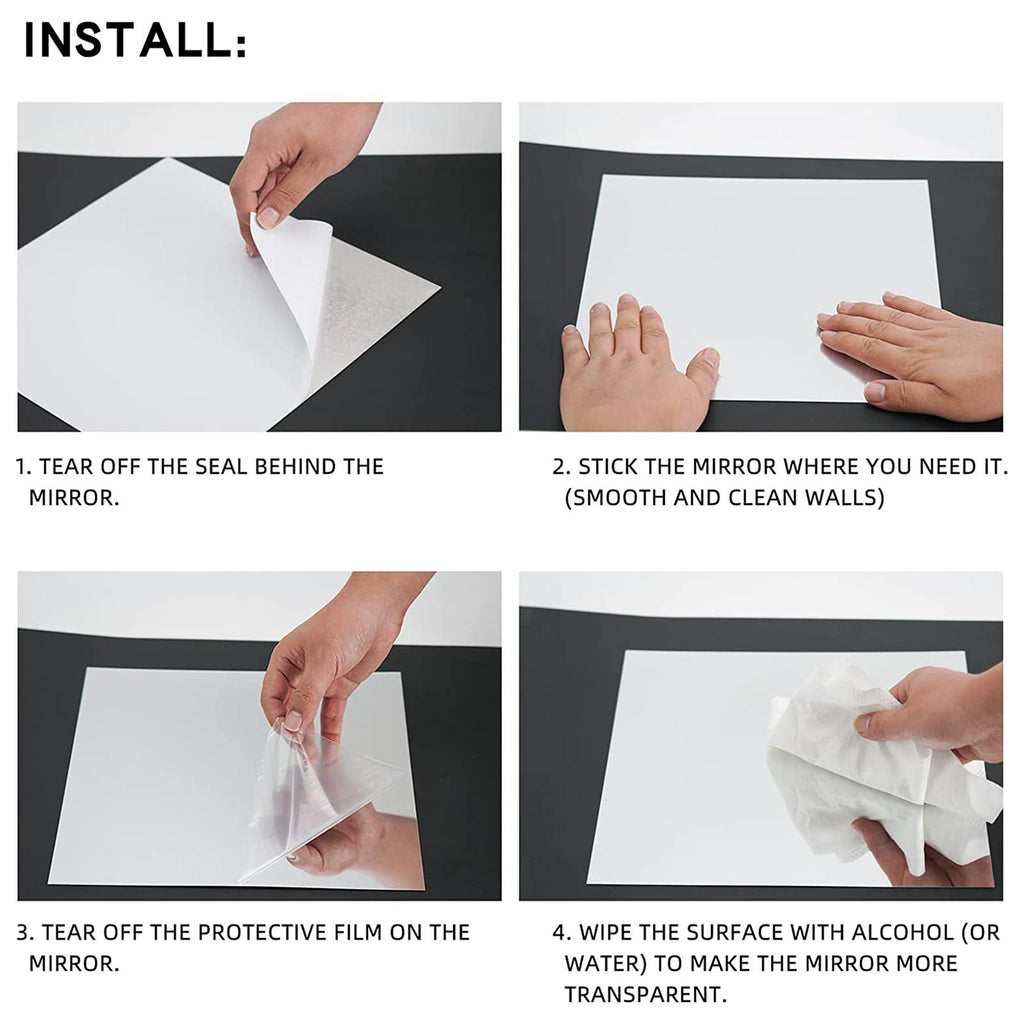 INSTALL:

1. TEAR OFF THE SEAL BEHIND THE MIRROR.

2. STICK THE MIRROR WHERE YOU NEED IT. (SMOOTH AND CLEAN WALLS)

3. TEAR OFF THE PROTECTIVE FILM ON THE MIRROR.

4. WIPE THE SURFACE WITH ALCOHOL (OR WATER) TO MAKE THE MIRROR MORE TRANSPARENT.