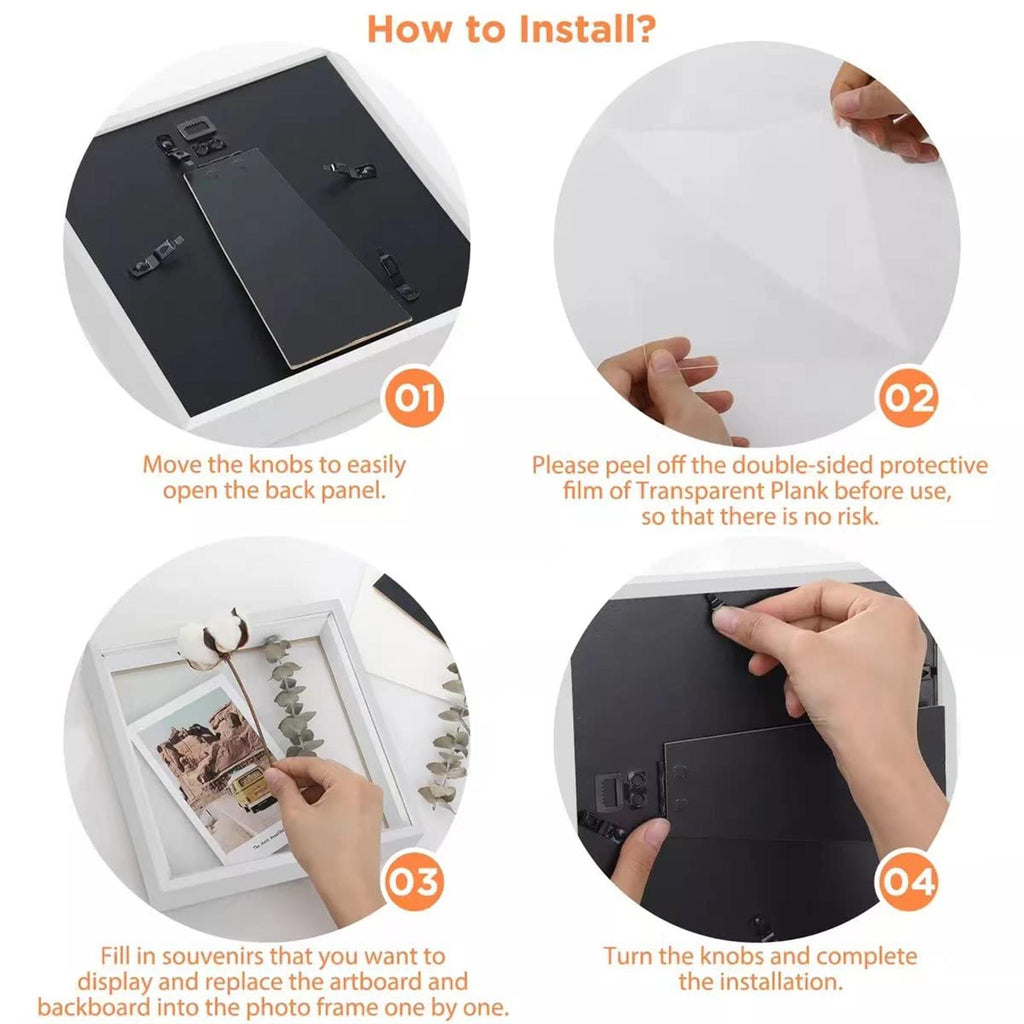 How to Install?

01

Move the knobs to easily open the back panel.

02

Please peel off the double-sided protective film of Transparent Plank before use, so that there is no risk.

03

Fill in souvenirs that you want to display and replace the artboard and backboard into the photo frame one by one.

04

Turn the knobs and complete the installation.