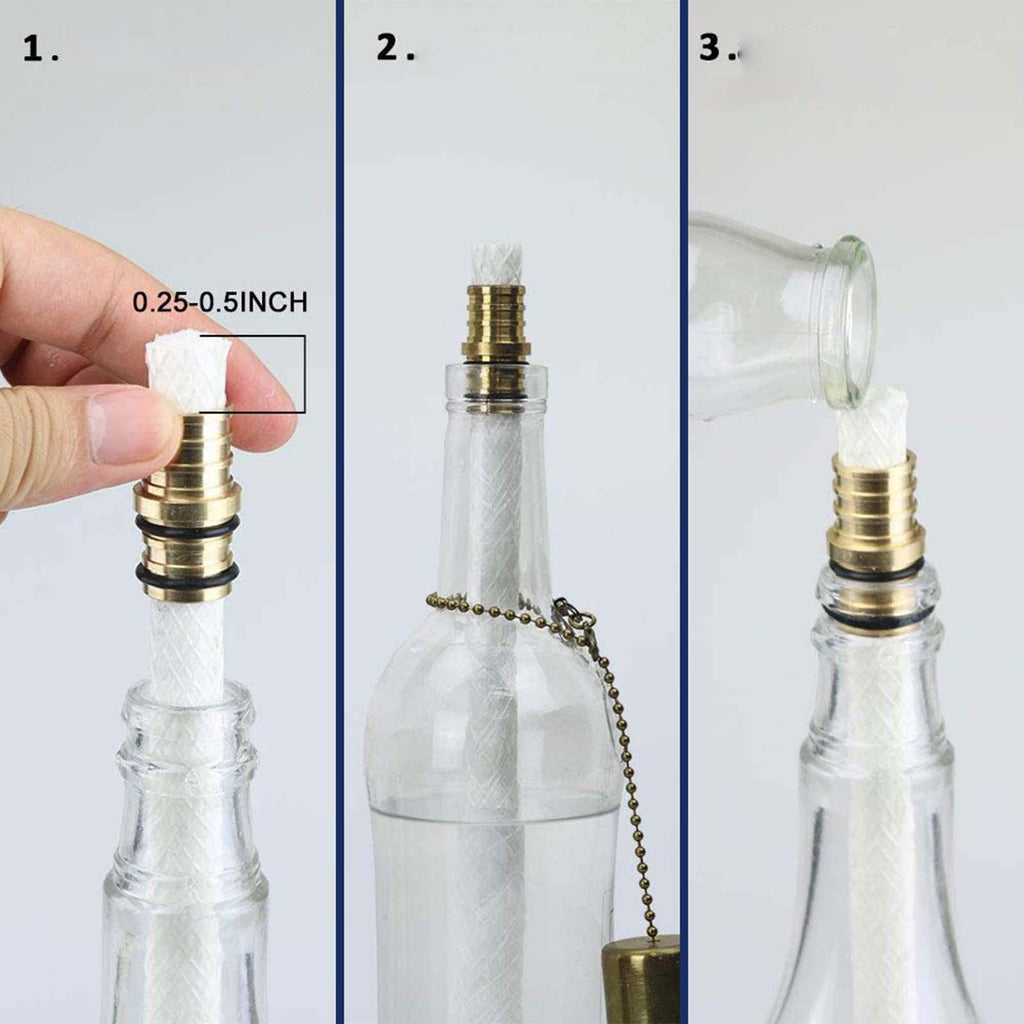 1.

0.25-0.5INCH

2.

3.