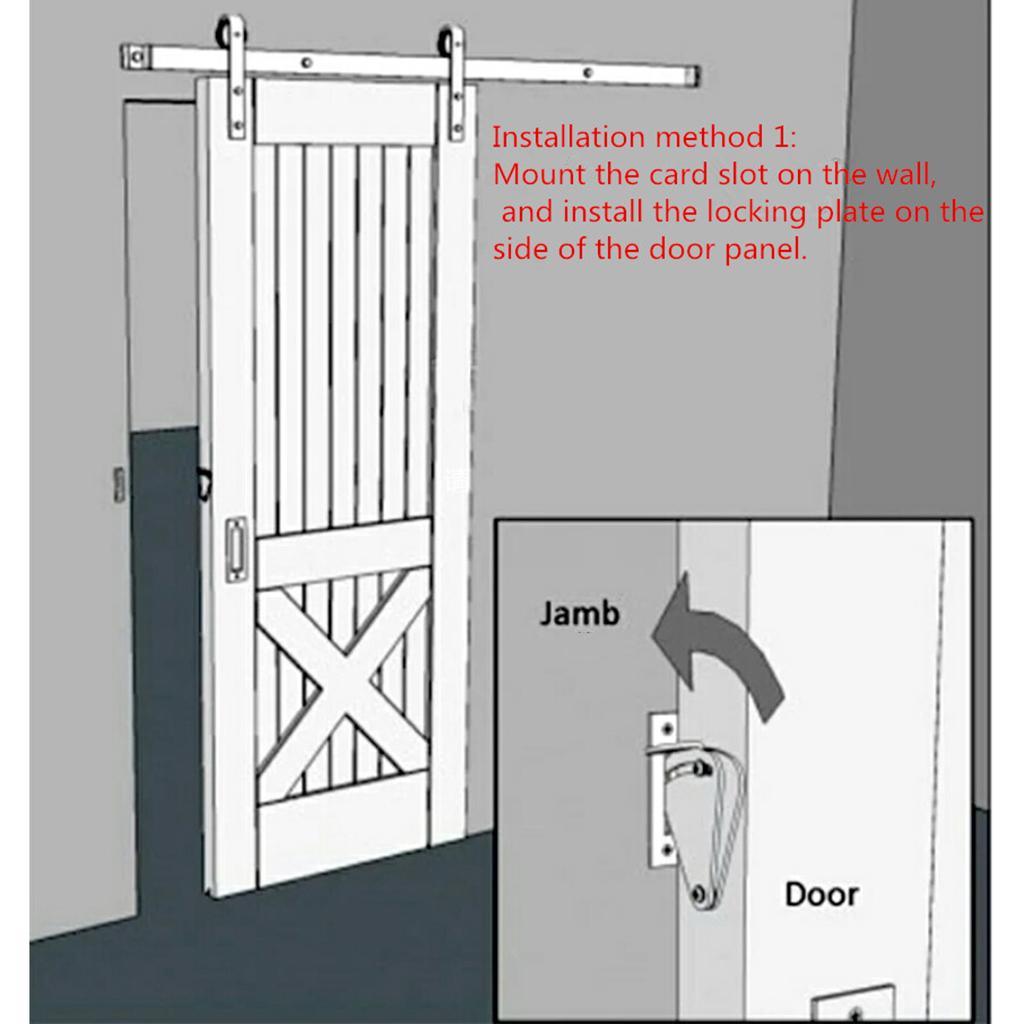 Installation method 1:
Mount the card slot on the wall,
and install the locking plate on the side of the door panel.

Jamb

Door