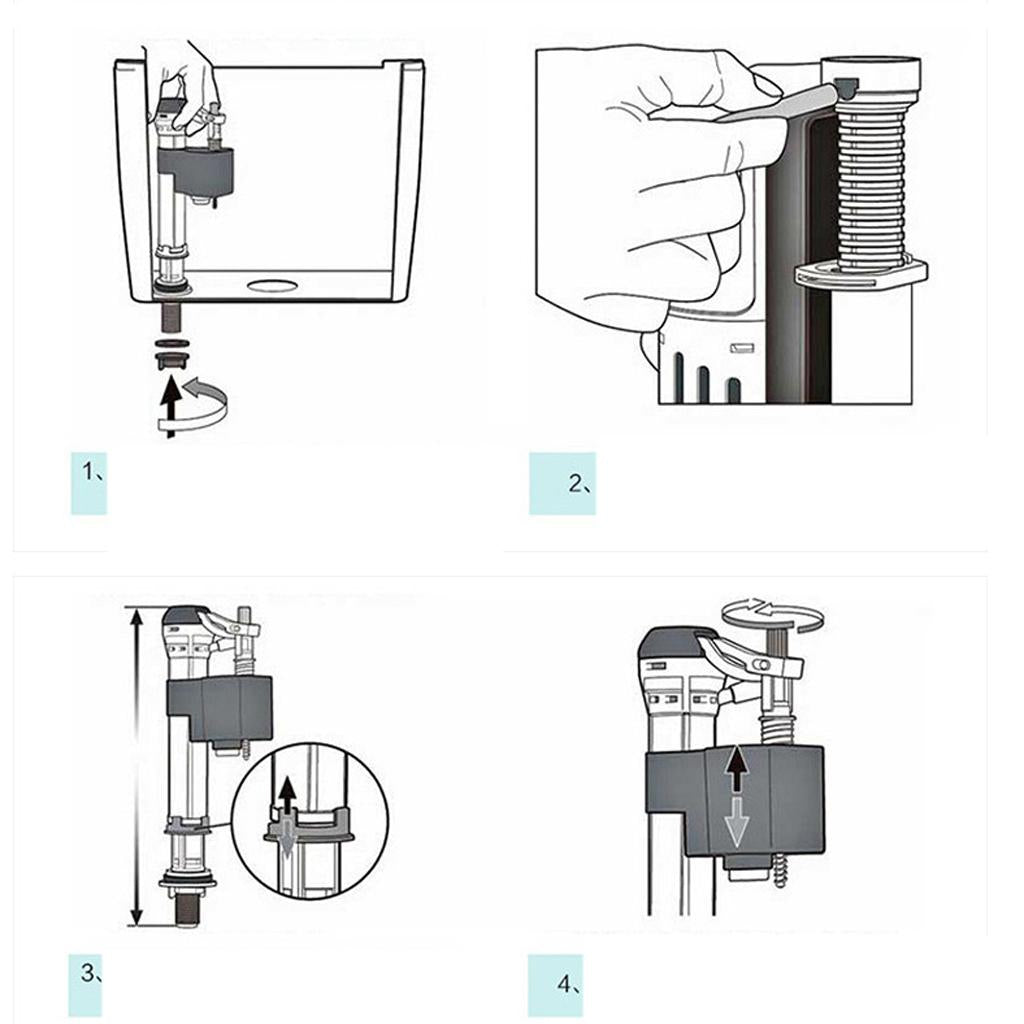 1、

2、

3、

4、