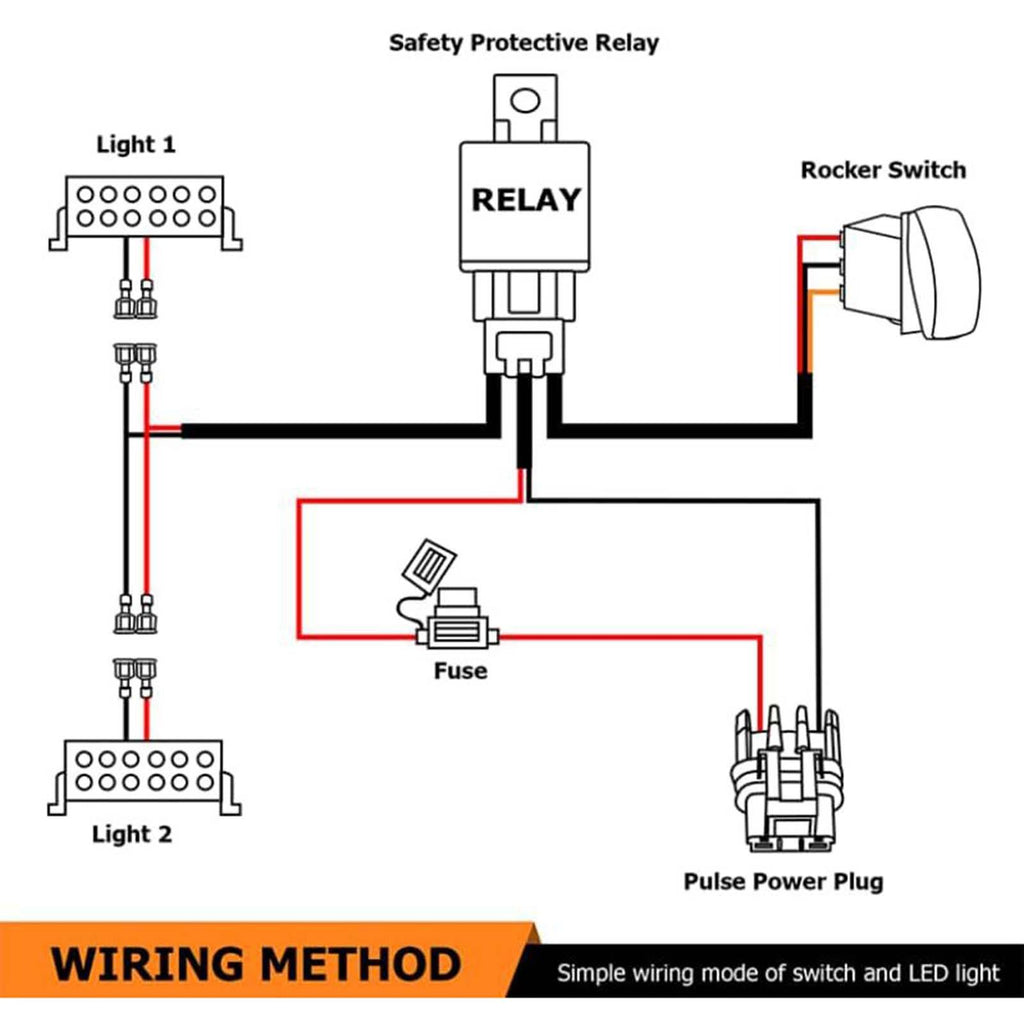 Safety Protective Relay

Light 1

RELAY

Rocker Switch

Fuse

Light 2

Pulse Power Plug

WIRING METHOD

Simple wiring mode of switch and LED light