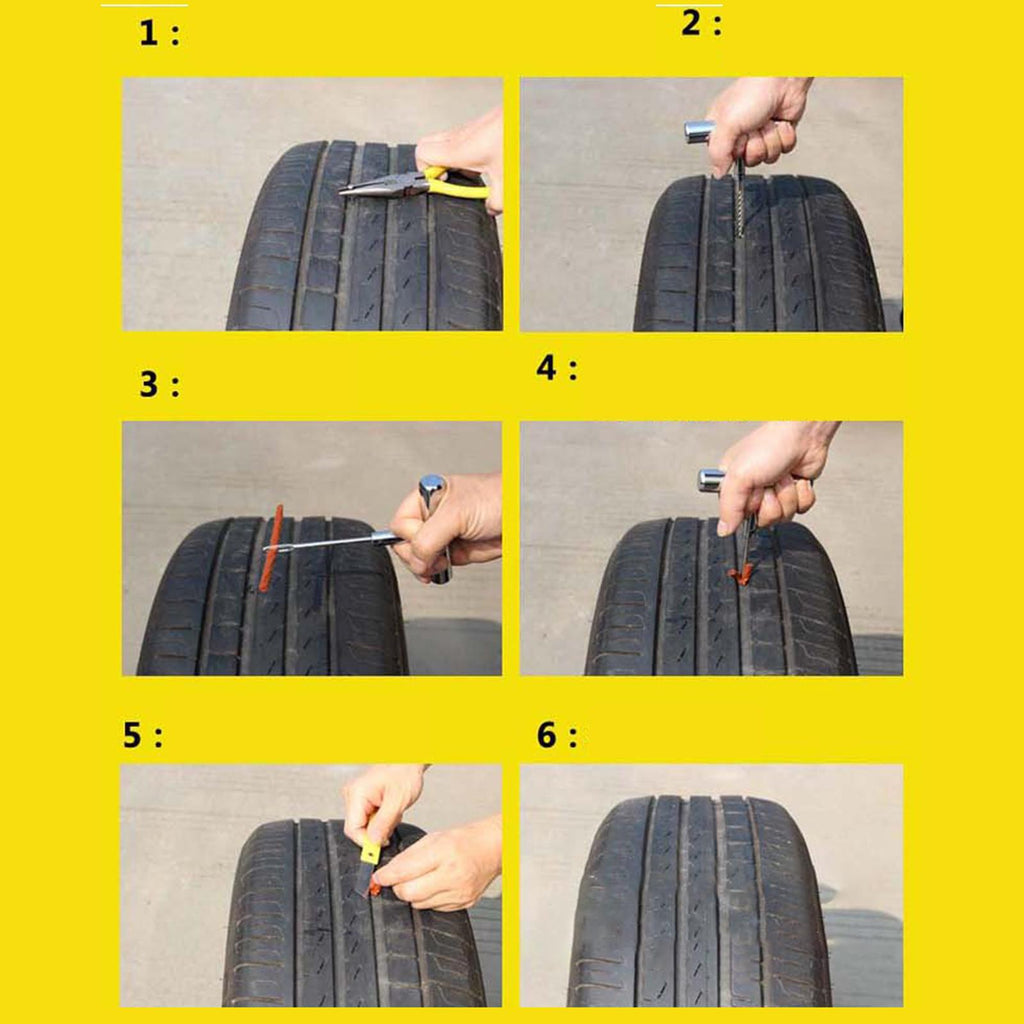 1 :

2 :

3 :

4 :

5 :

6 :