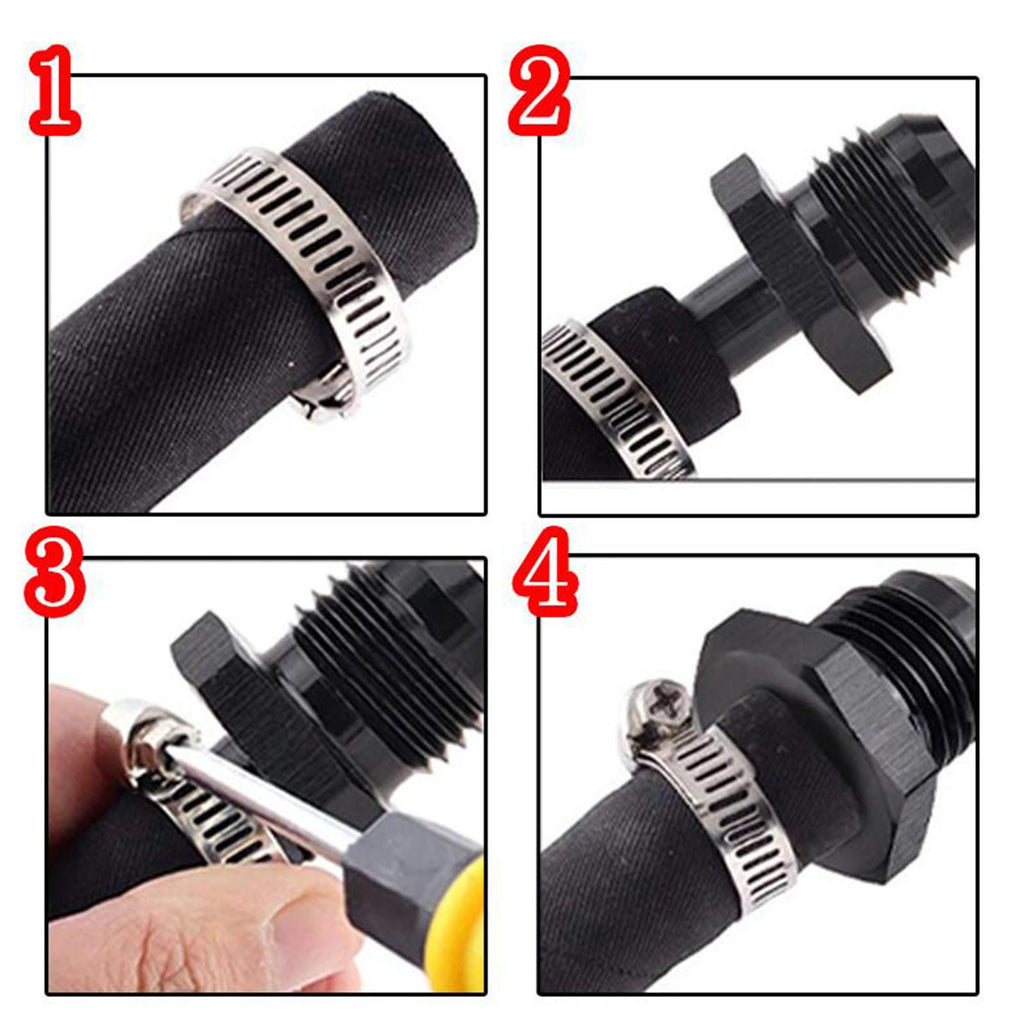 1

2

3

4