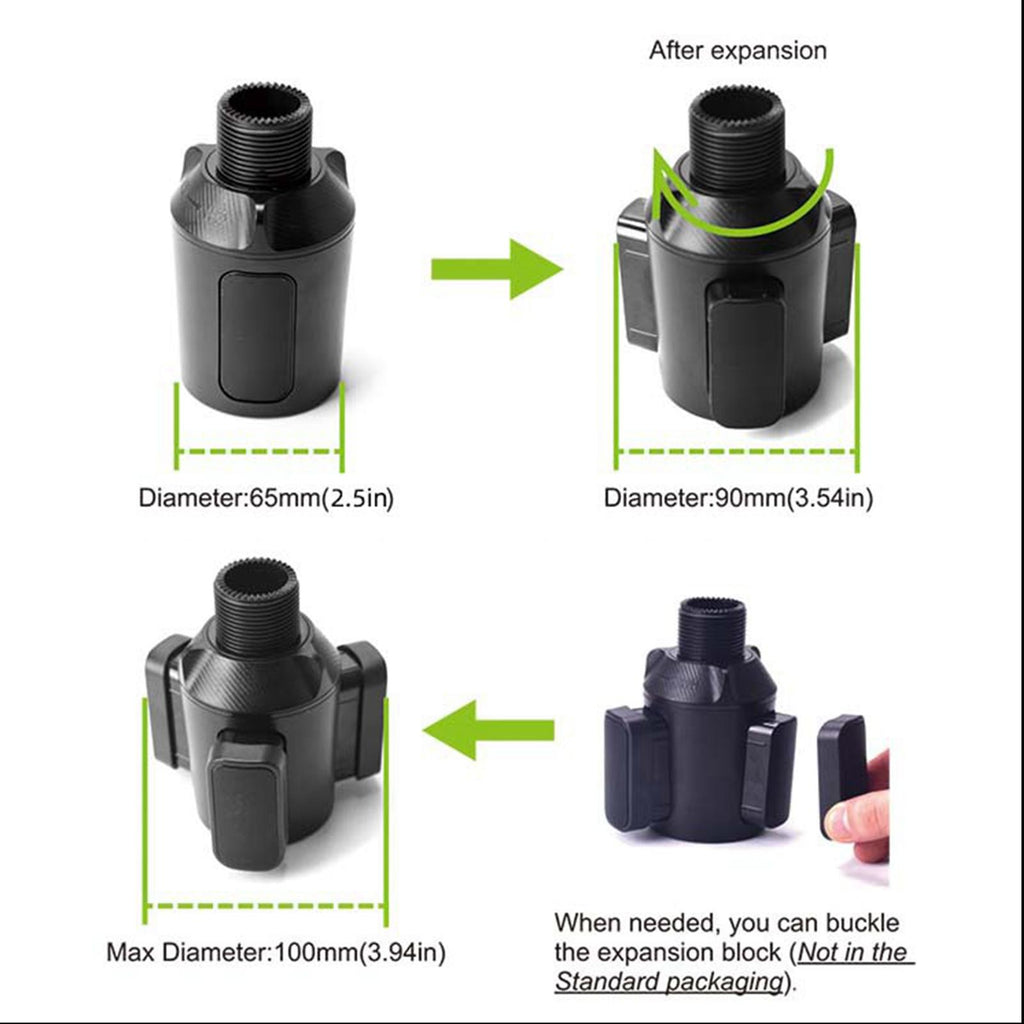 After expansion

Diameter:65mm(2.5in)

Diameter:90mm(3.54in)

Max Diameter:100mm(3.94in)

When needed, you can buckle the expansion block (Not in the Standard packaging).