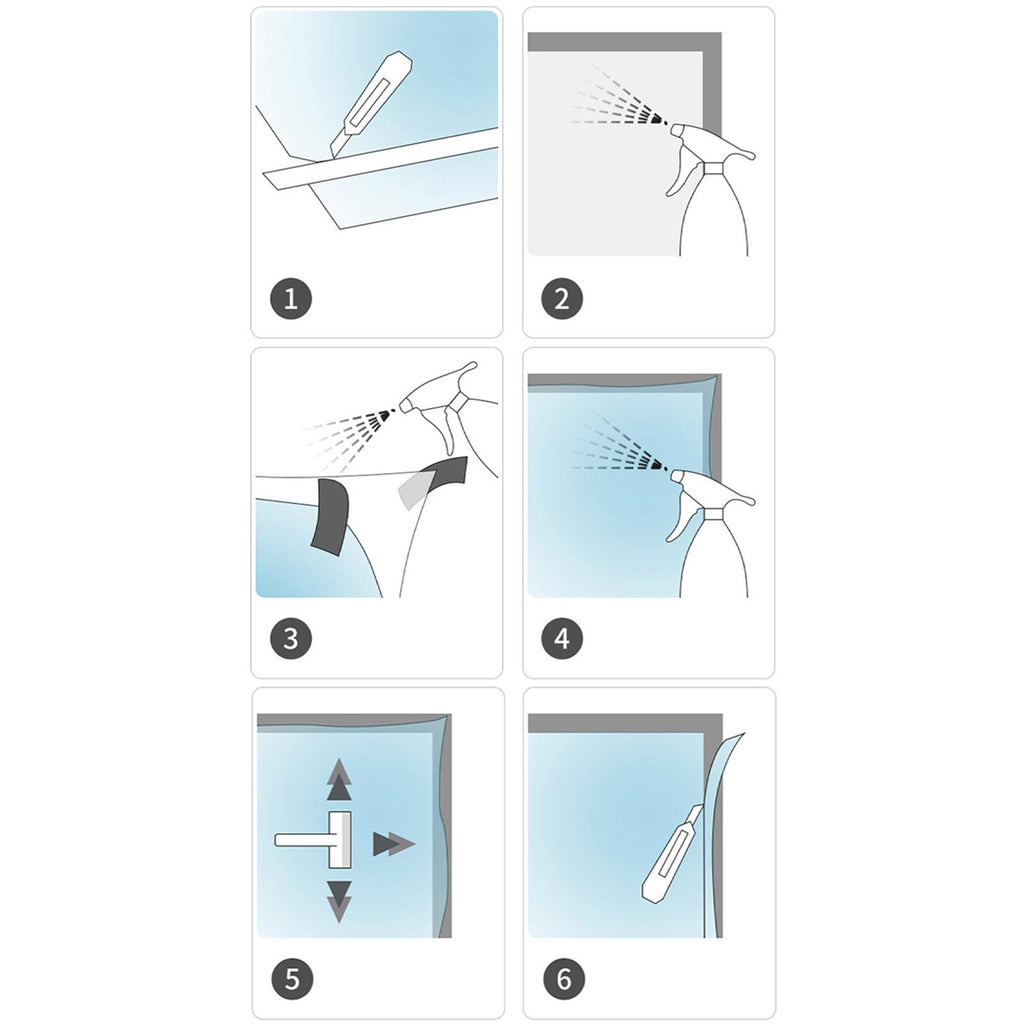 1

2

3

4

5

6