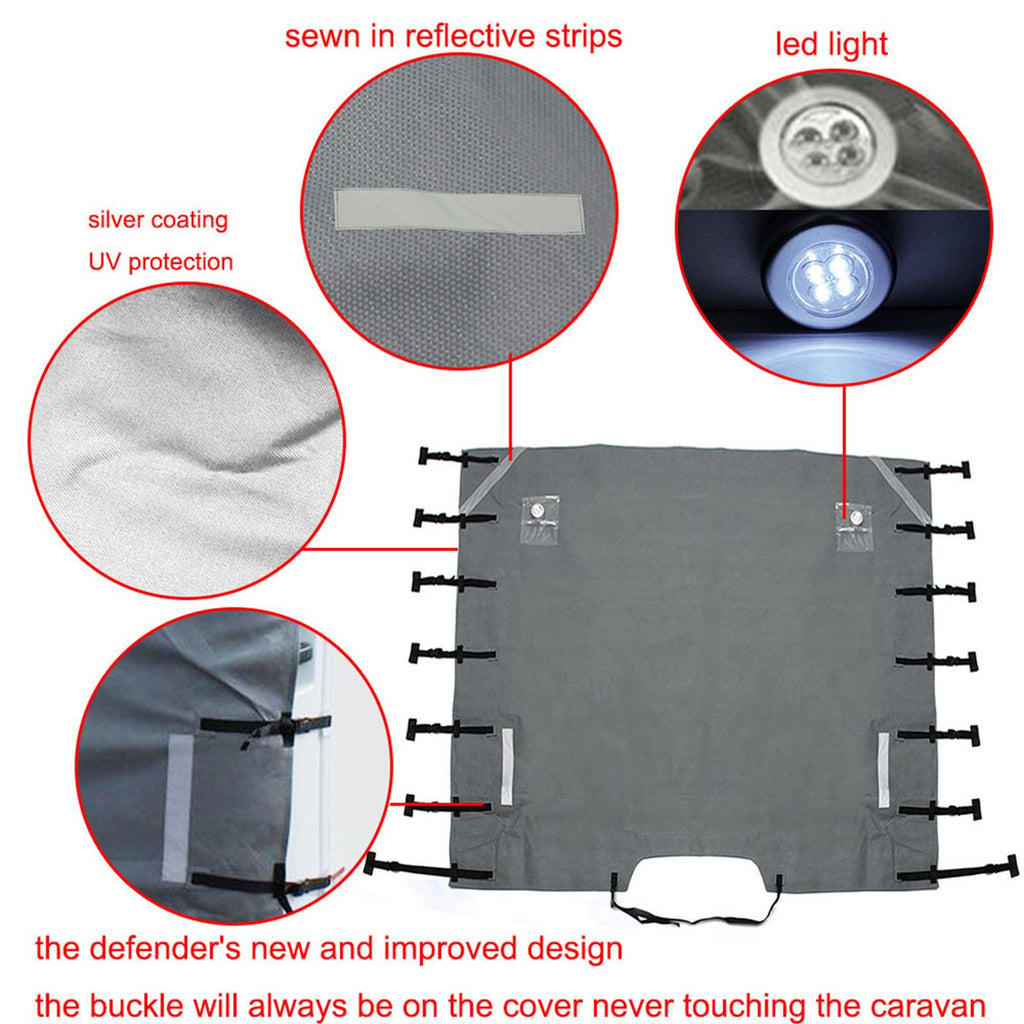 sewn in reflective strips

led light

silver coating

UV protection

the defender's new and improved design

the buckle will always be on the cover never touching the caravan