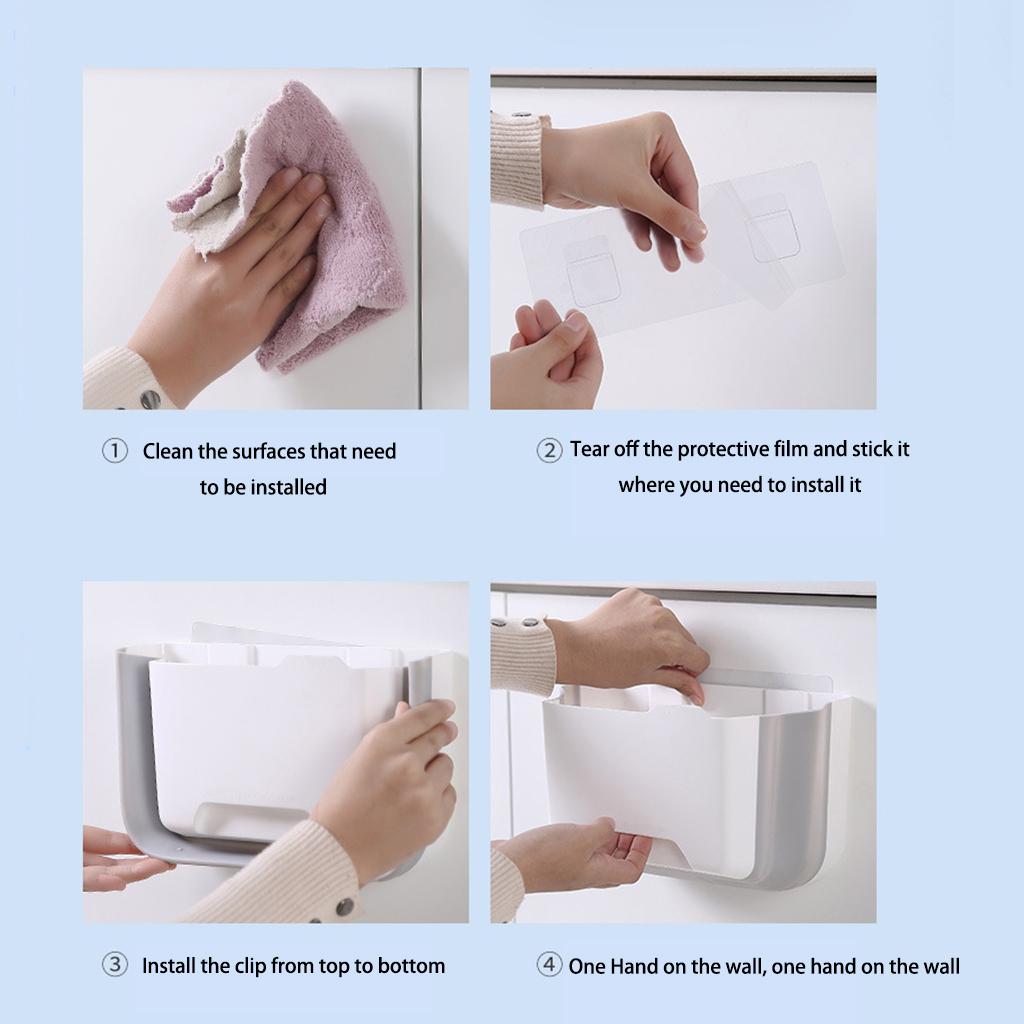 ① Clean the surfaces that need to be installed

② Tear off the protective film and stick it where you need to install it

③ Install the clip from top to bottom

④ One Hand on the wall, one hand on the wall