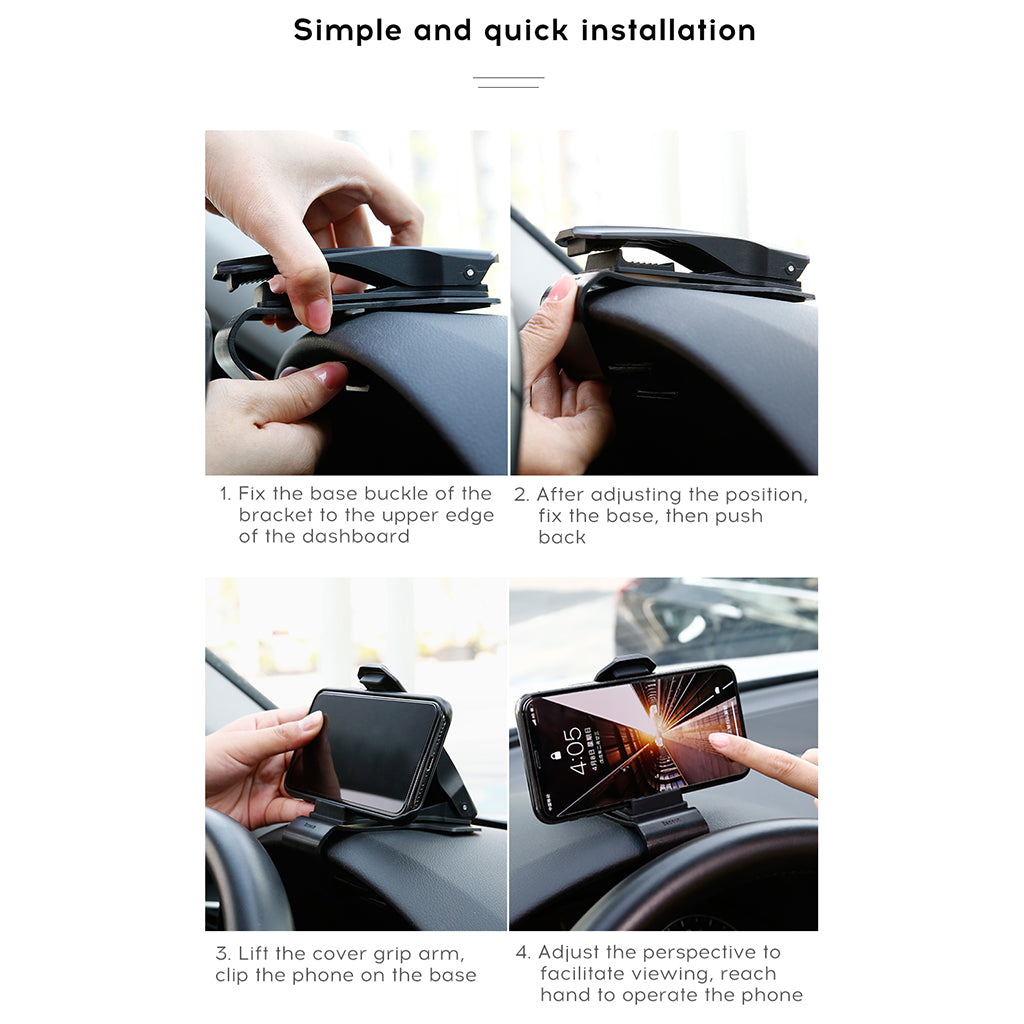 Simple and quick installation

1. Fix the base buckle of the bracket to the upper edge of the dashboard

2. After adjusting the position, fix the base, then push back

4:05

3. Lift the cover grip arm, clip the phone on the base

4. Adjust the perspective to facilitate viewing, reach hand to operate the phone