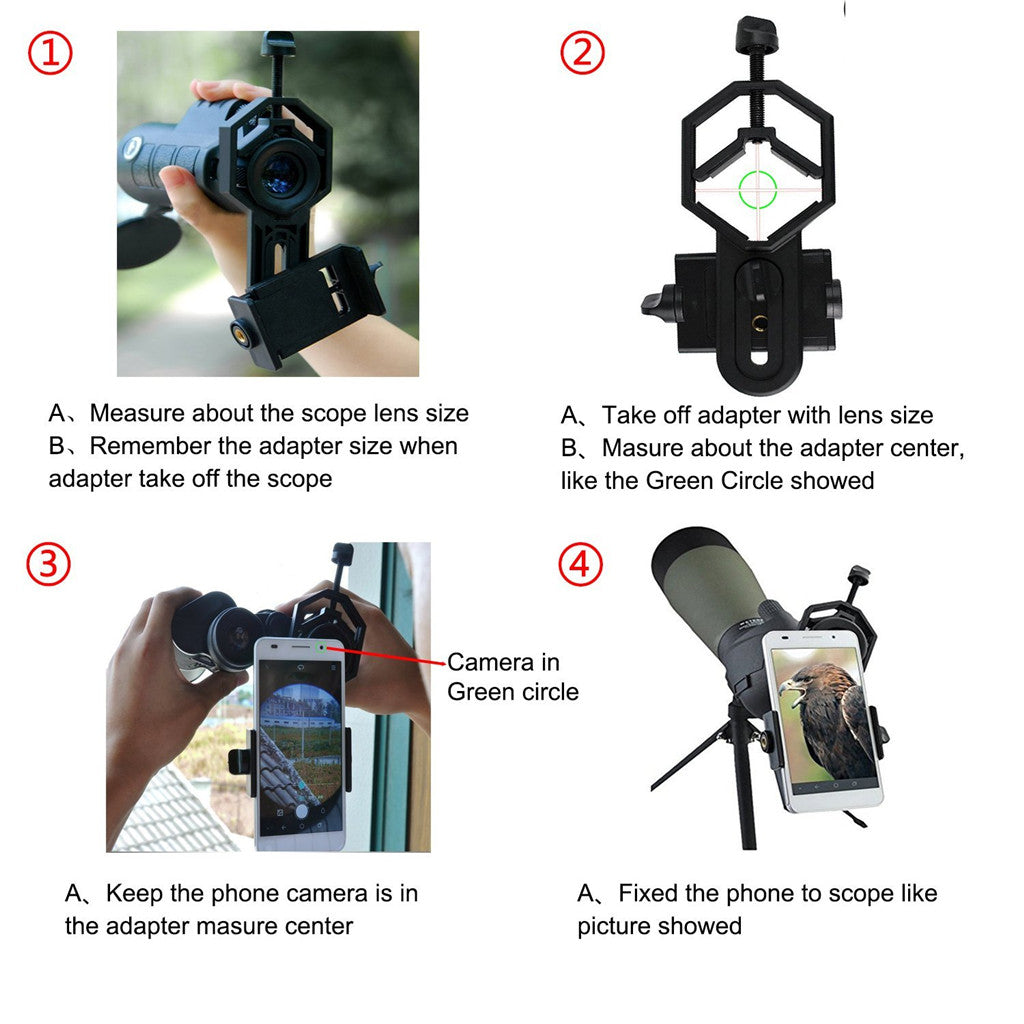 ①

A、Measure about the scope lens size
B、Remember the adapter size when adapter take off the scope

②

A、Take off adapter with lens size
B、Masure about the adapter center, like the Green Circle showed

③

Camera in Green circle

A、Keep the phone camera is in the adapter masure center

④

A、Fixed the phone to scope like picture showed