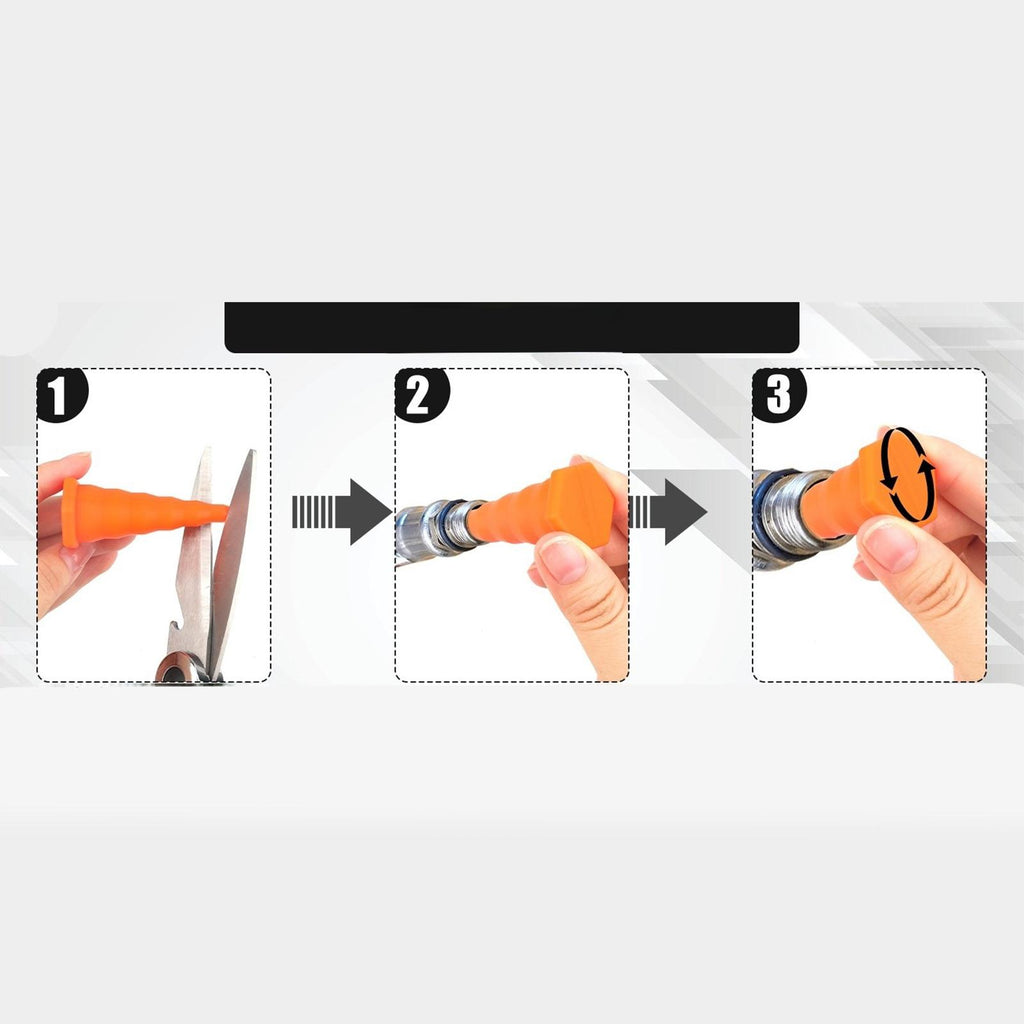 1

2

3