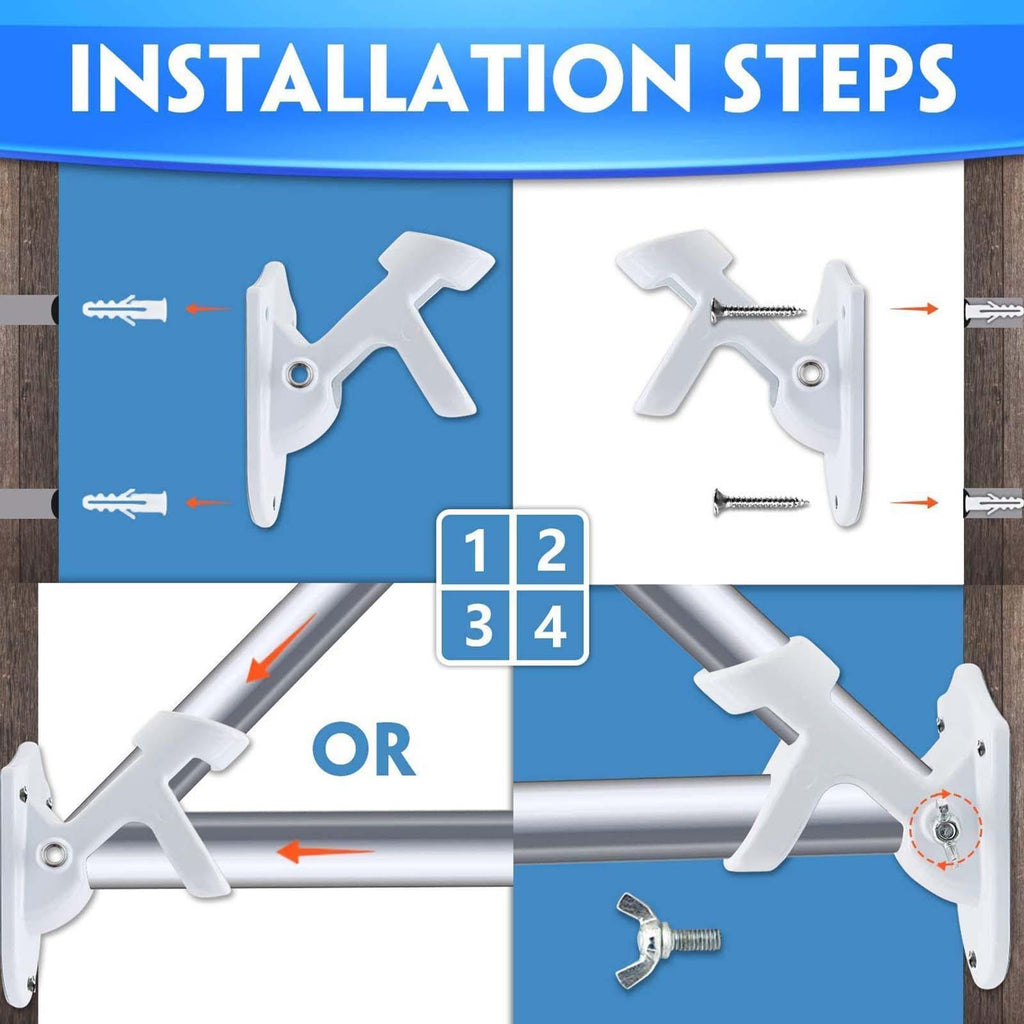 INSTALLATION STEPS

1 2
3 4

OR