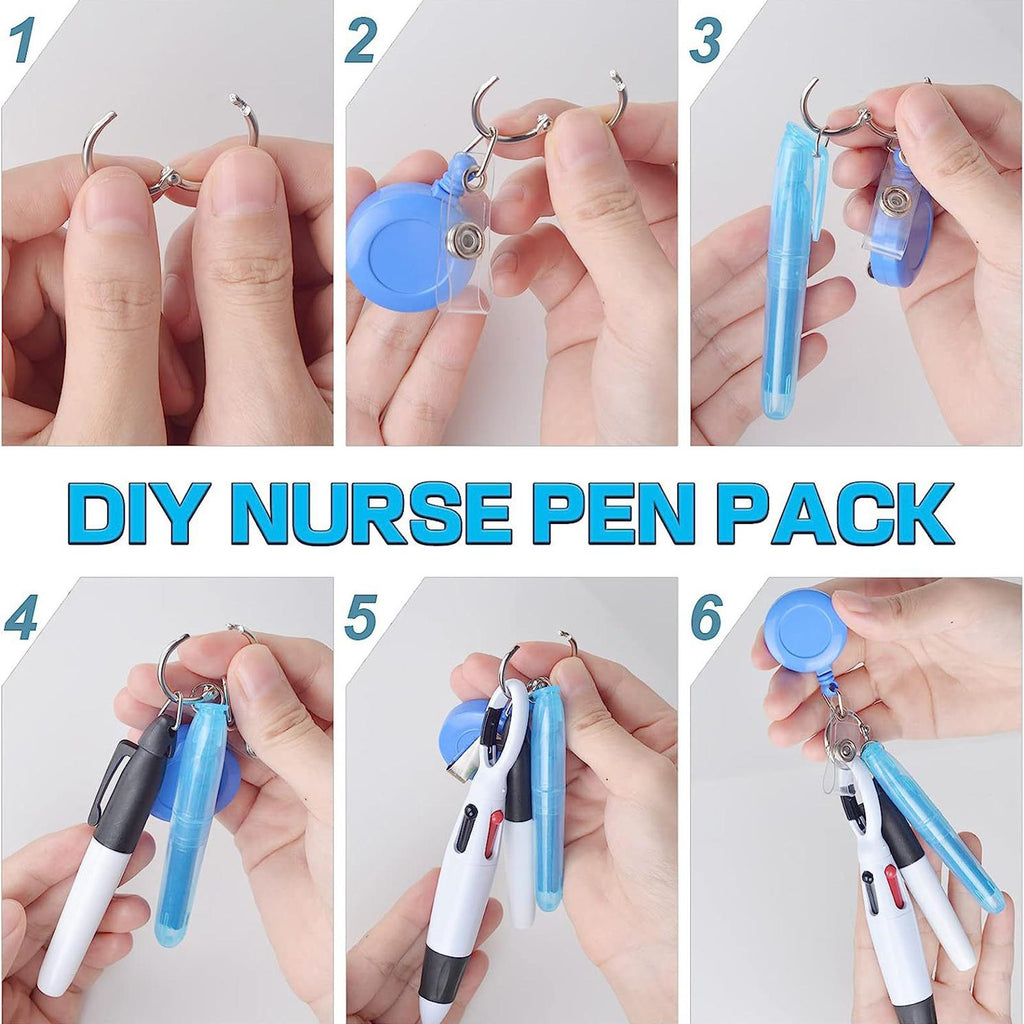 1

2

3

DIY NURSE PEN PACK

4

5

6