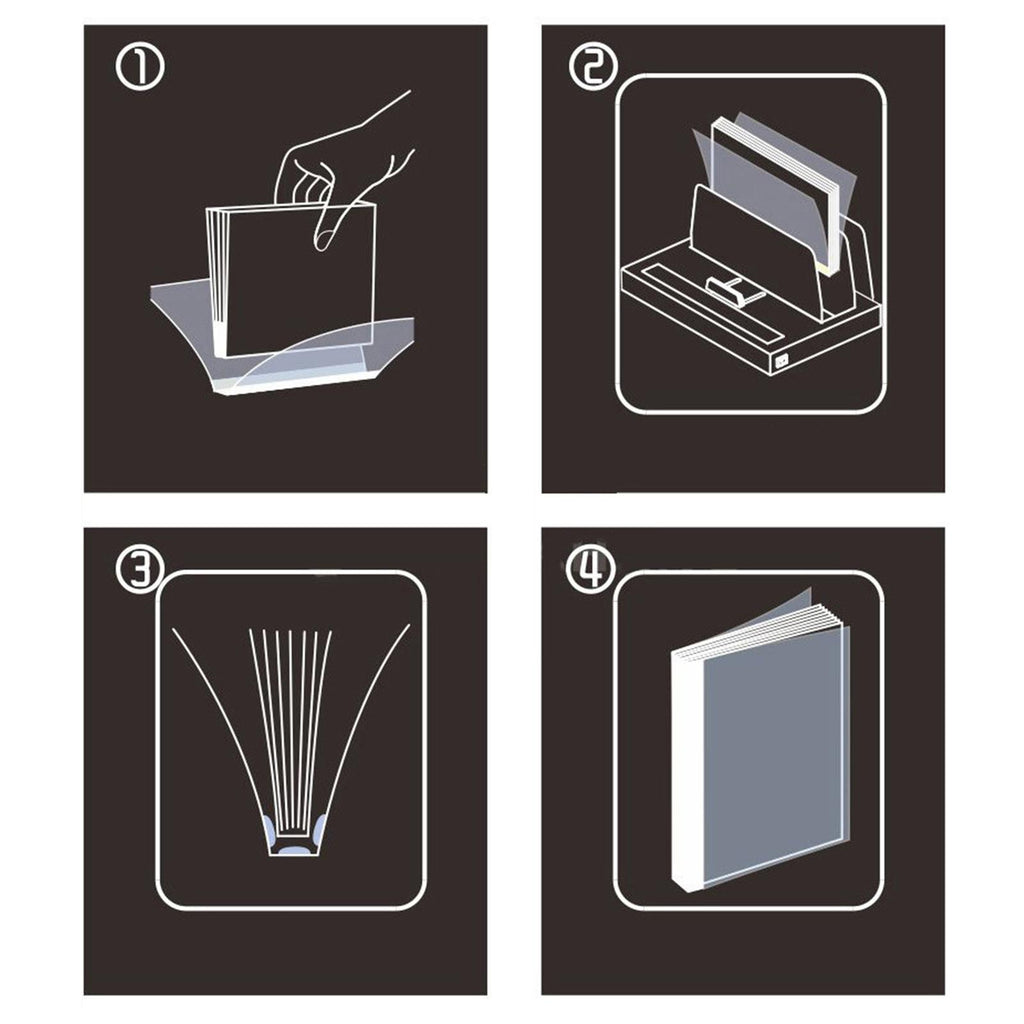 ①

②

③

④