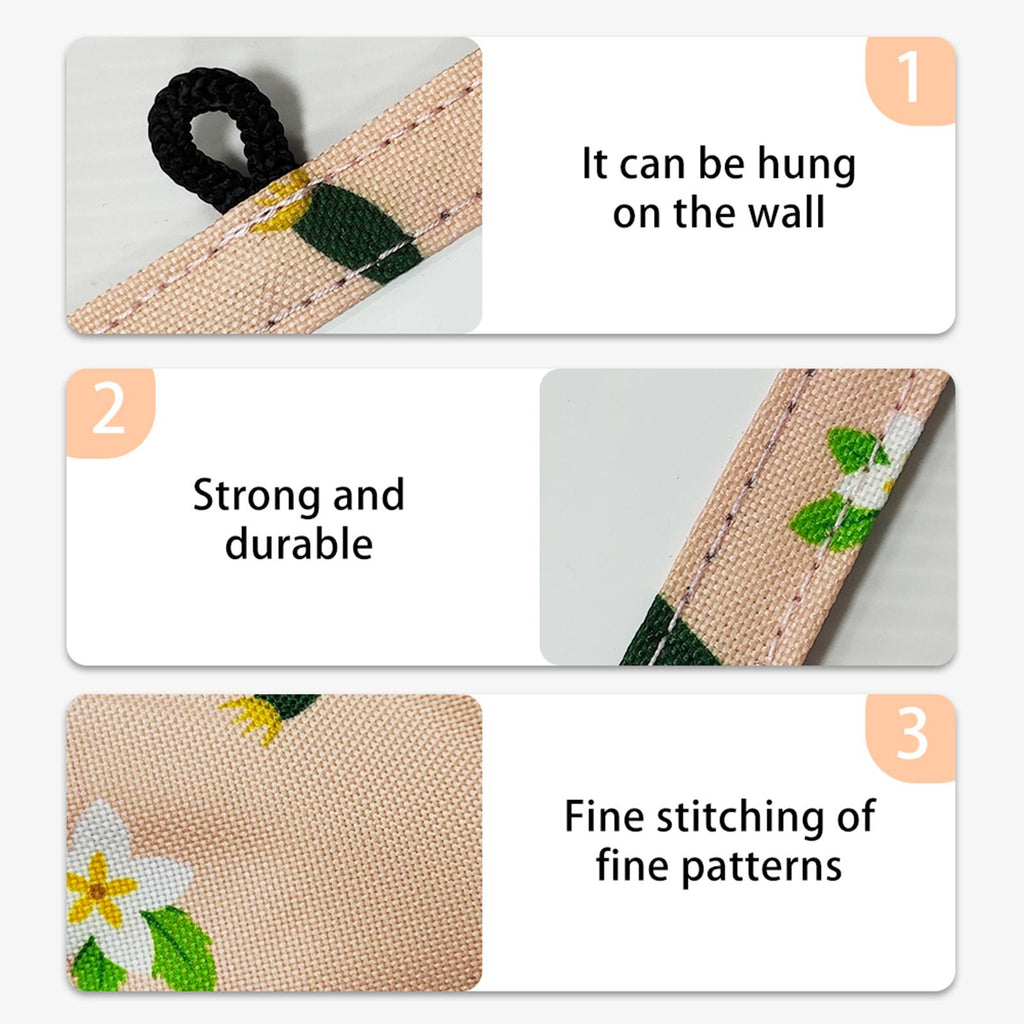 1

It can be hung on the wall

2

Strong and durable

3

Fine stitching of fine patterns