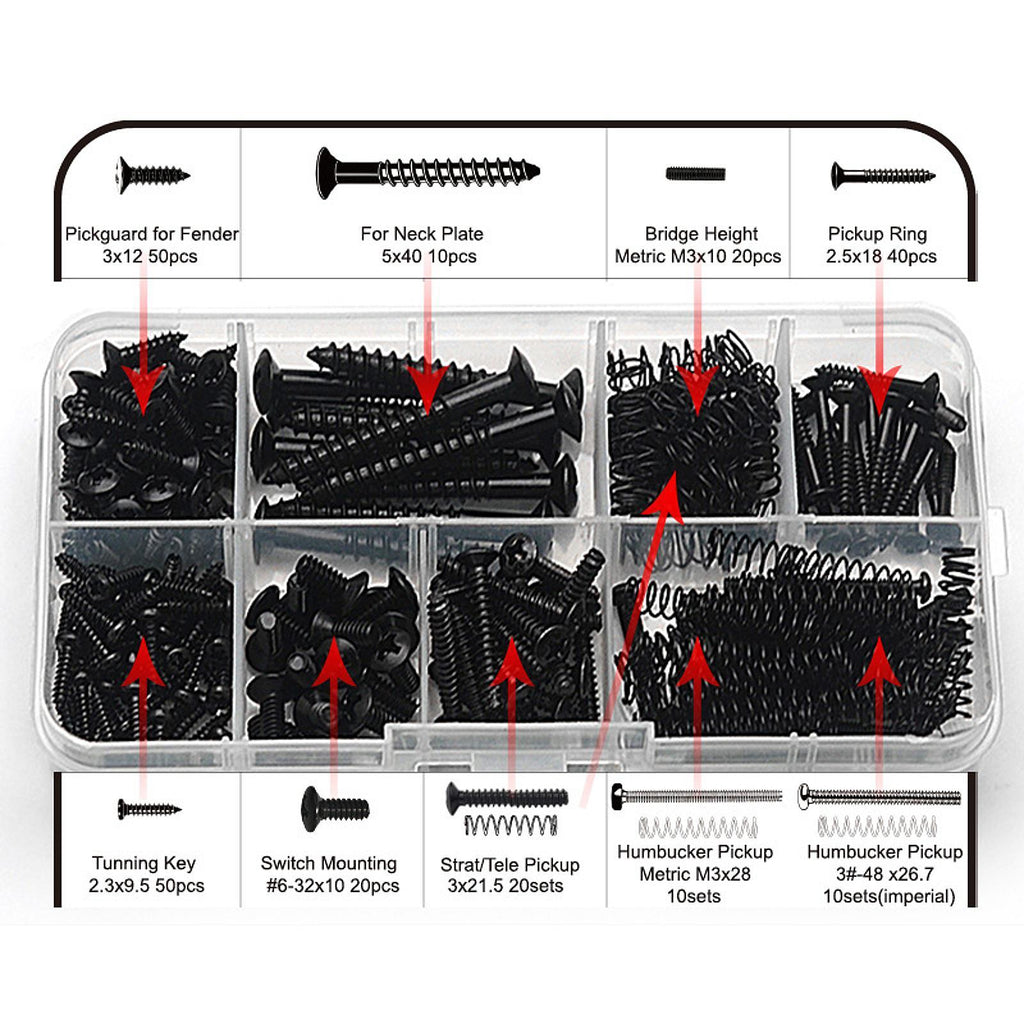 Pickguard for Fender
3x12 50pcs

For Neck Plate
5x40 10pcs

Bridge Height
Metric M3x10 20pcs

Pickup Ring
2.5x18 40pcs

Tunning Key
2.3x9.5 50pcs

Switch Mounting
#6-32x10 20pcs

Strat/Tele Pickup
3x21.5 20sets

Humbucker Pickup
Metric M3x28
10sets

Humbucker Pickup
3#-48 x26.7
10sets(imperial)