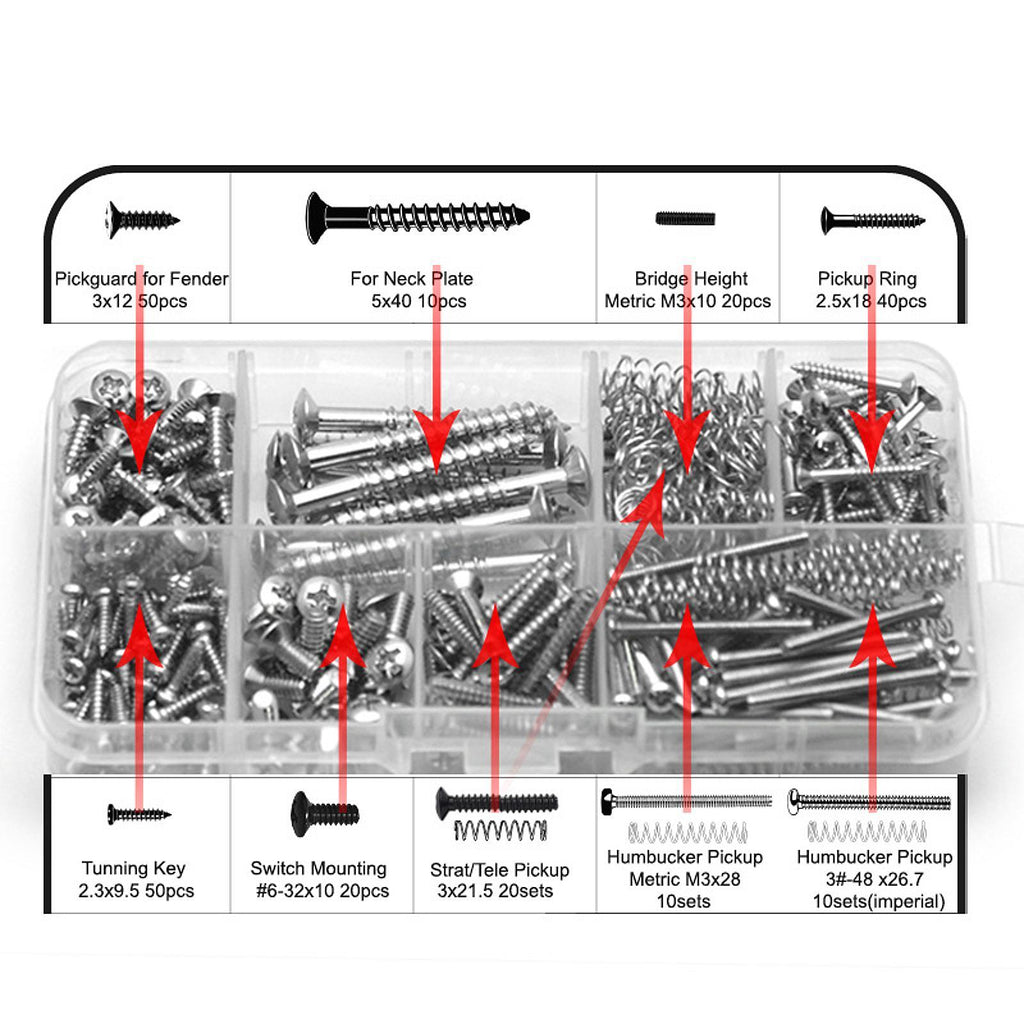 Pickguard for Fender
3x12 50pcs

For Neck Plate
5x40 10pcs

Bridge Height
Metric M3x10 20pcs

Pickup Ring
2.5x18 40pcs

Tunning Key
2.3x9.5 50pcs

Switch Mounting
#6-32x10 20pcs

Strat/Tele Pickup
3x21.5 20sets

Humbucker Pickup
Metric M3x28
10sets

Humbucker Pickup
3#-48 x26.7
10sets(imperial)