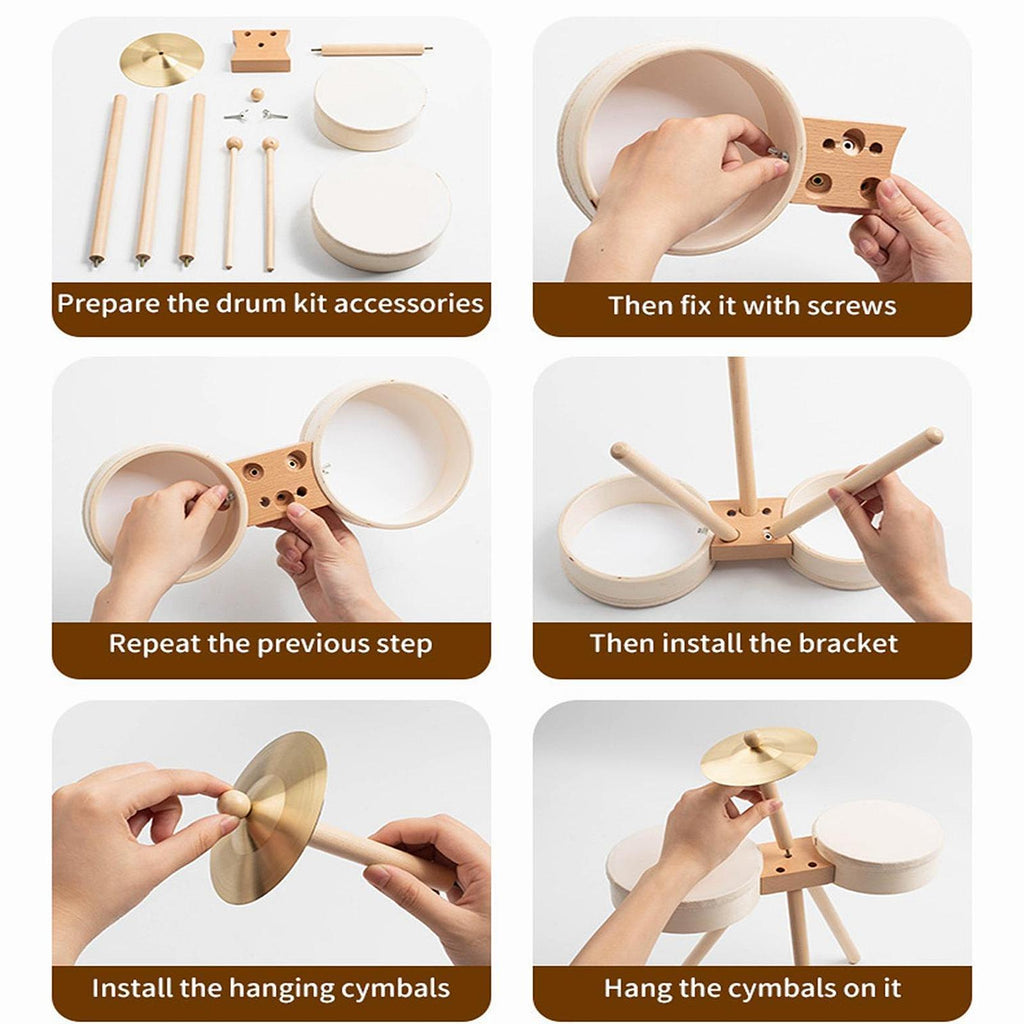 Prepare the drum kit accessories

Then fix it with screws

Repeat the previous step

Then install the bracket

Install the hanging cymbals

Hang the cymbals on it