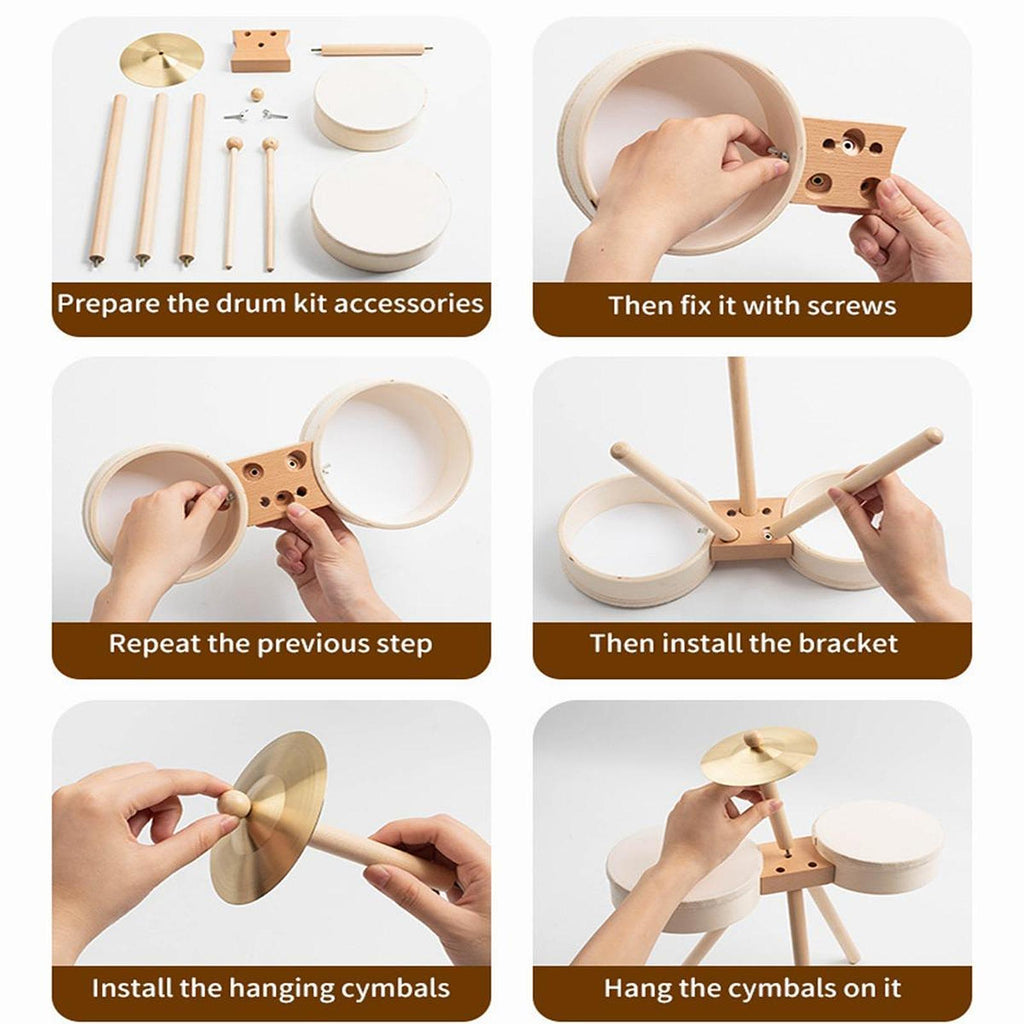 Prepare the drum kit accessories

Then fix it with screws

Repeat the previous step

Then install the bracket

Install the hanging cymbals

Hang the cymbals on it