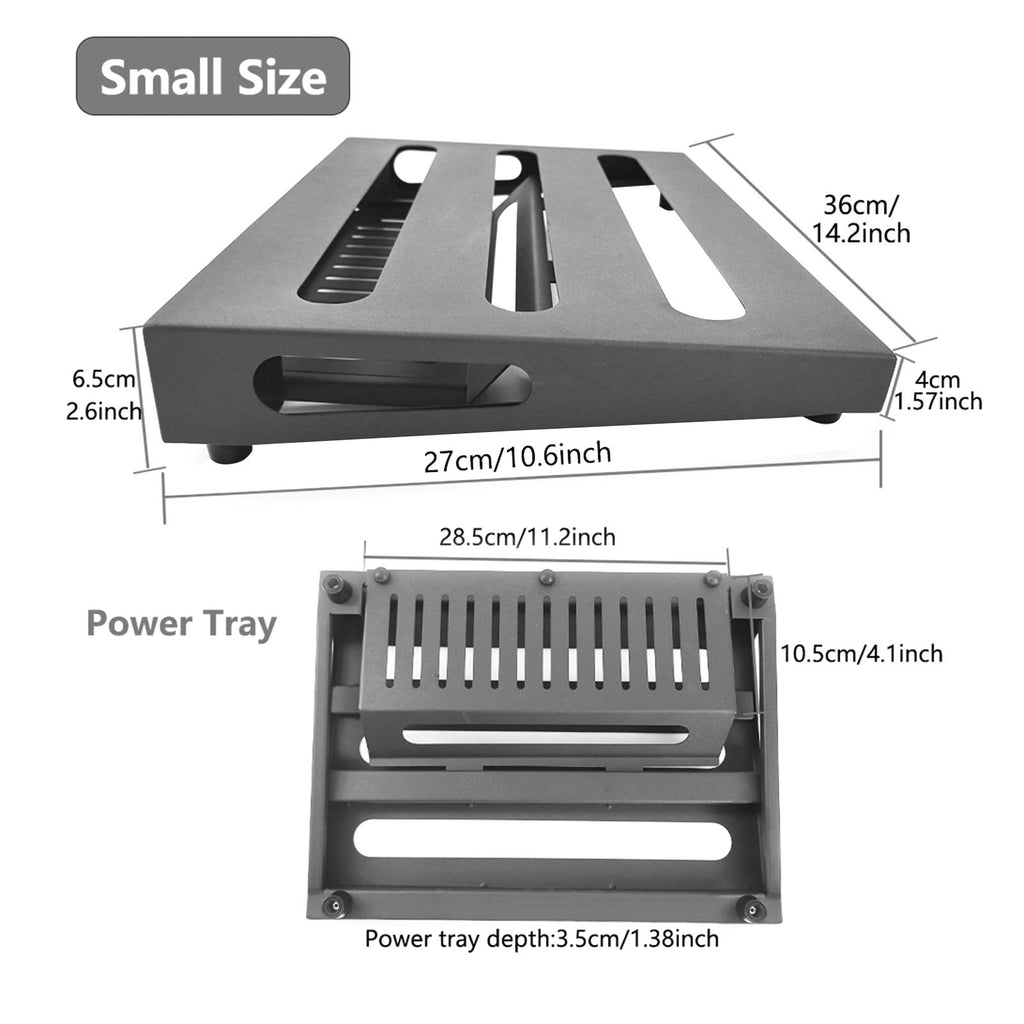 Small Size

36cm/
14.2inch

6.5cm
2.6inch

4cm
1.57inch

27cm/10.6inch

28.5cm/11.2inch

Power Tray

10.5cm/4.1inch

Power tray depth:3.5cm/1.38inch