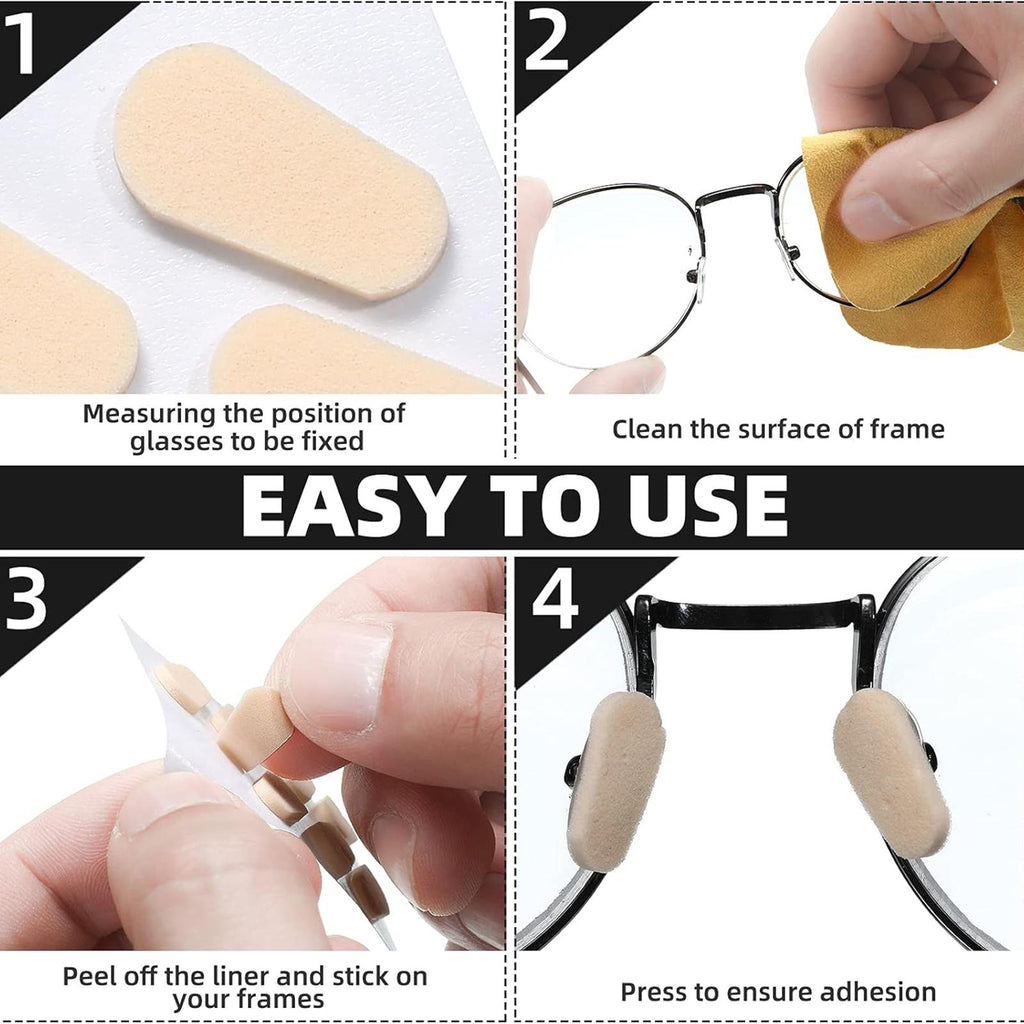 1

Measuring the position of glasses to be fixed

2

Clean the surface of frame

EASY TO USE

3

Peel off the liner and stick on your frames

4

Press to ensure adhesion