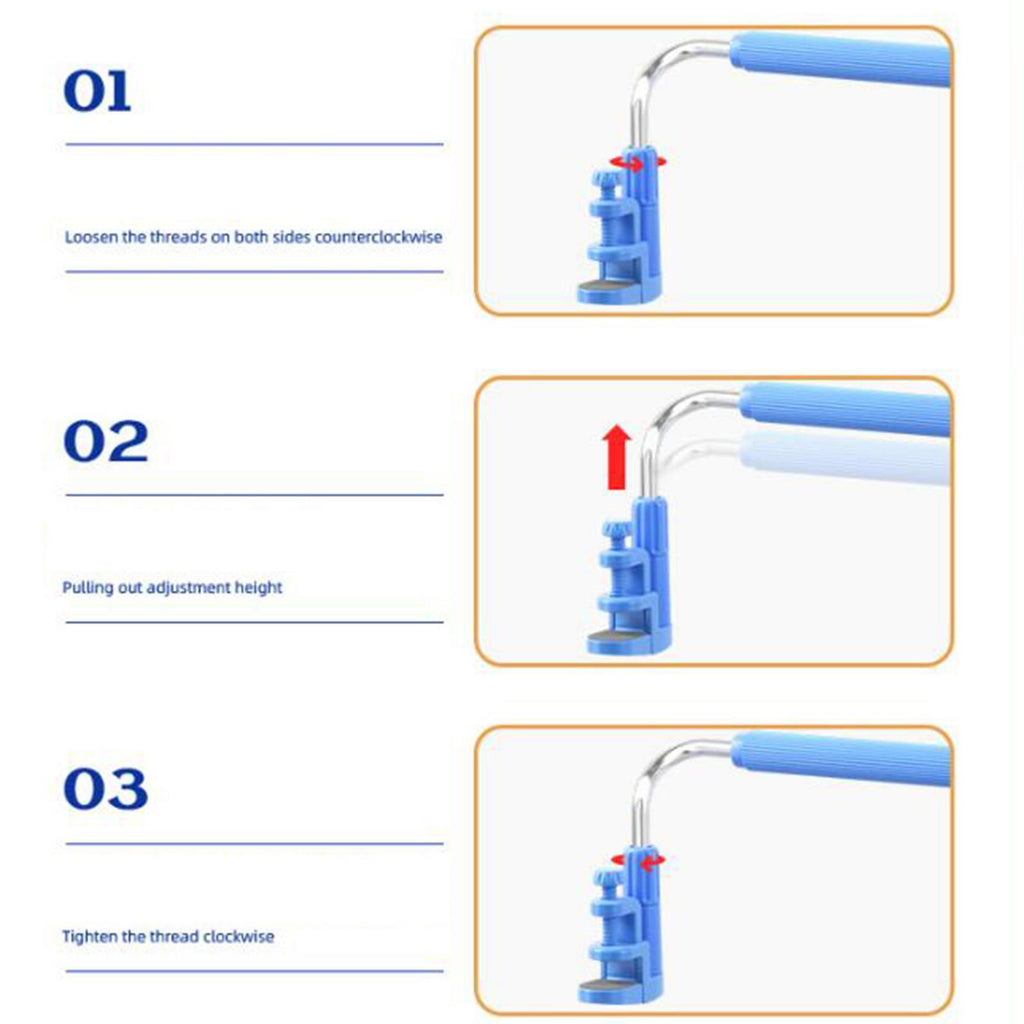 01

Loosen the threads on both sides counterclockwise

02

Pulling out adjustment height

03

Tighten the thread clockwise