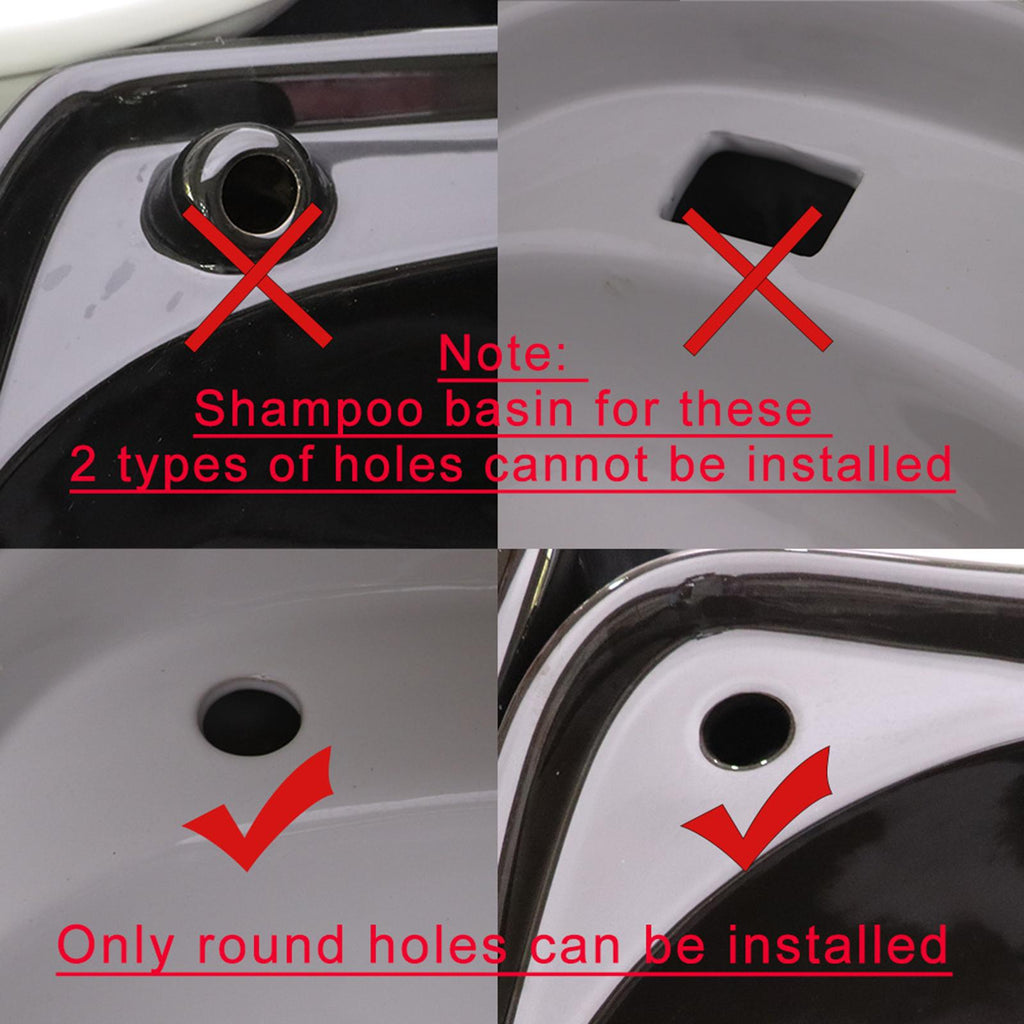 Note:
Shampoo basin for these
2 types of holes cannot be installed

Only round holes can be installed