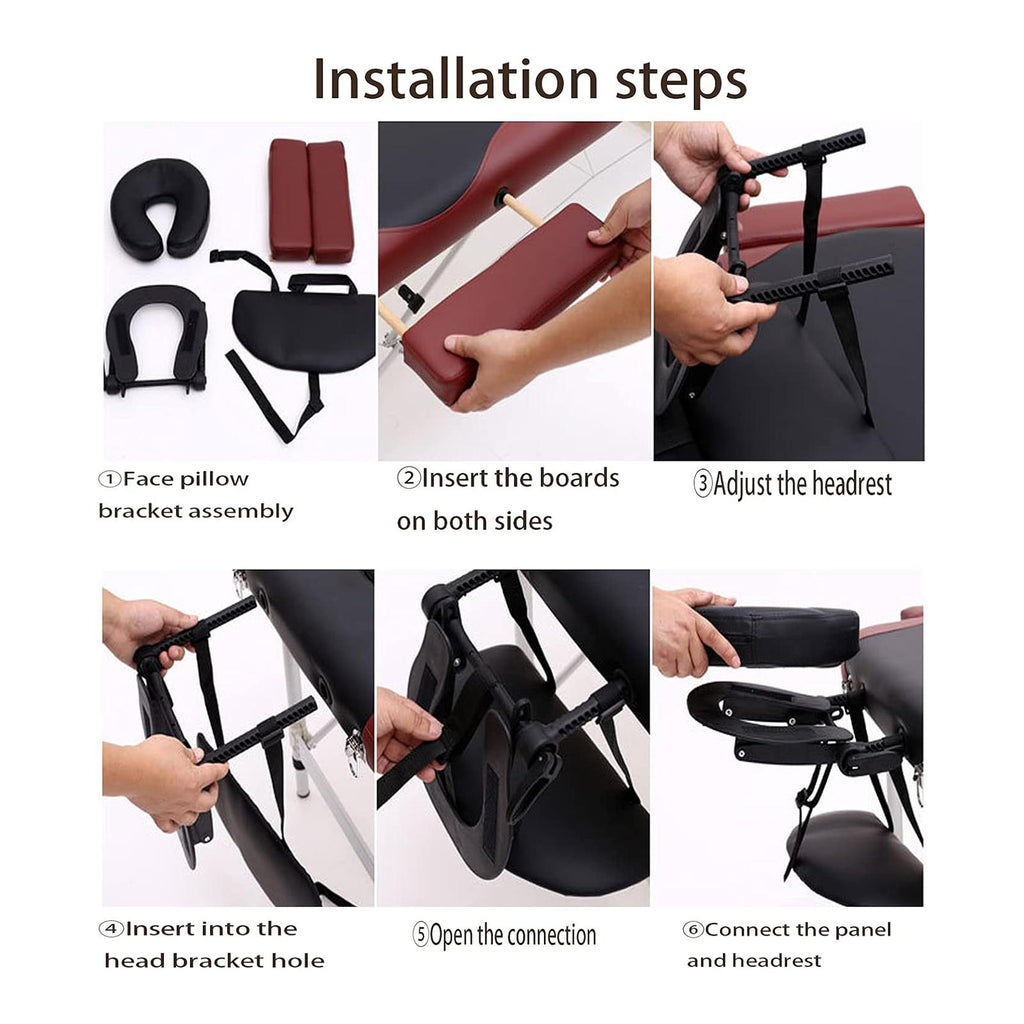 Installation steps

①Face pillow bracket assembly

②Insert the boards on both sides

③Adjust the headrest

④Insert into the head bracket hole

⑤Open the connection

⑥Connect the panel and headrest