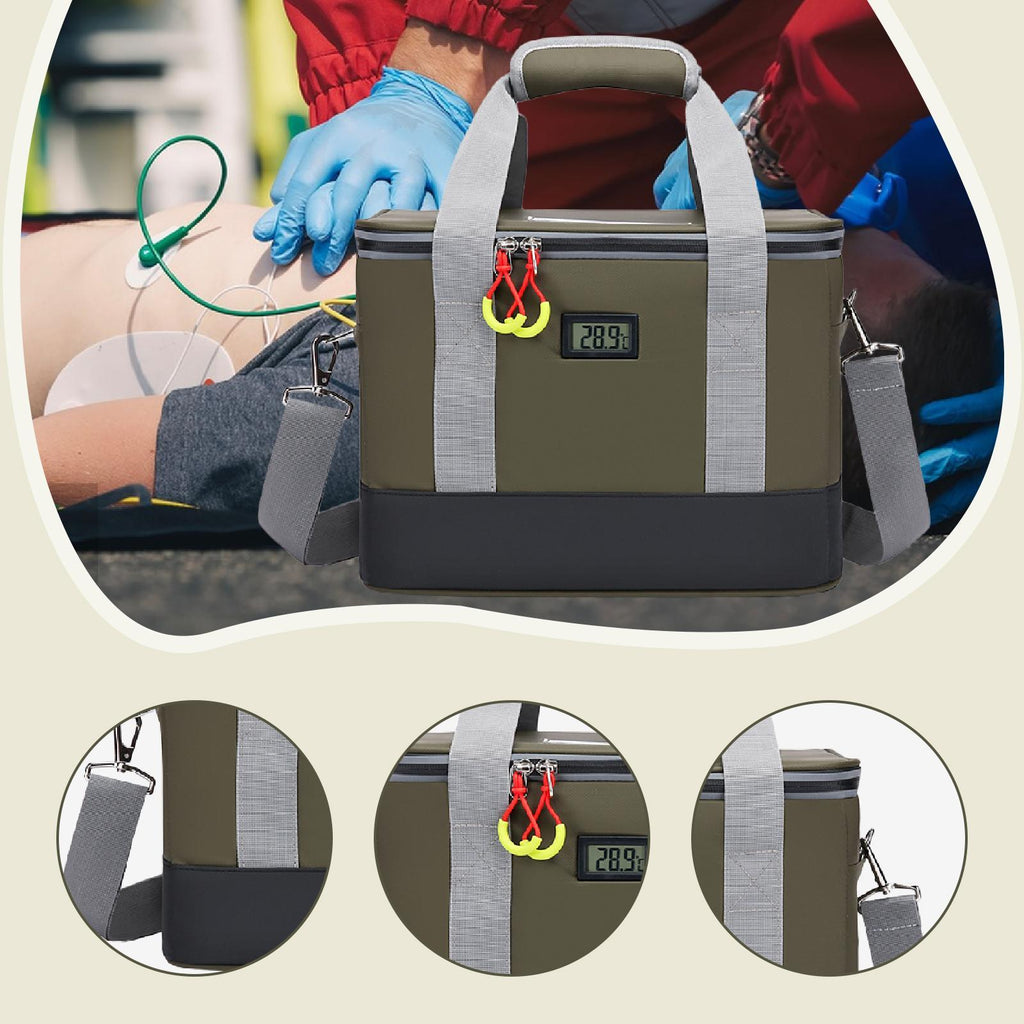 28.9°C

28.9°C