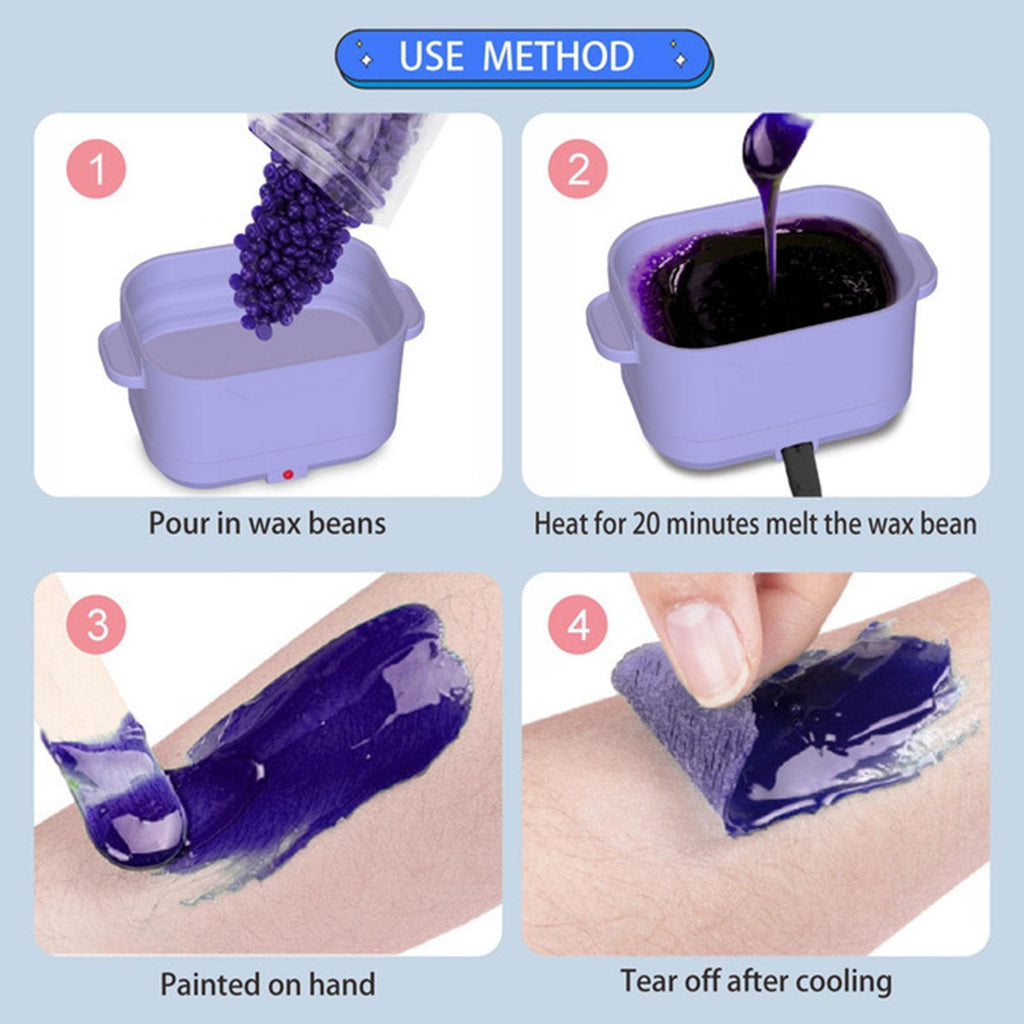 USE METHOD

1

Pour in wax beans

2

Heat for 20 minutes melt the wax bean

3

Painted on hand

4

Tear off after cooling