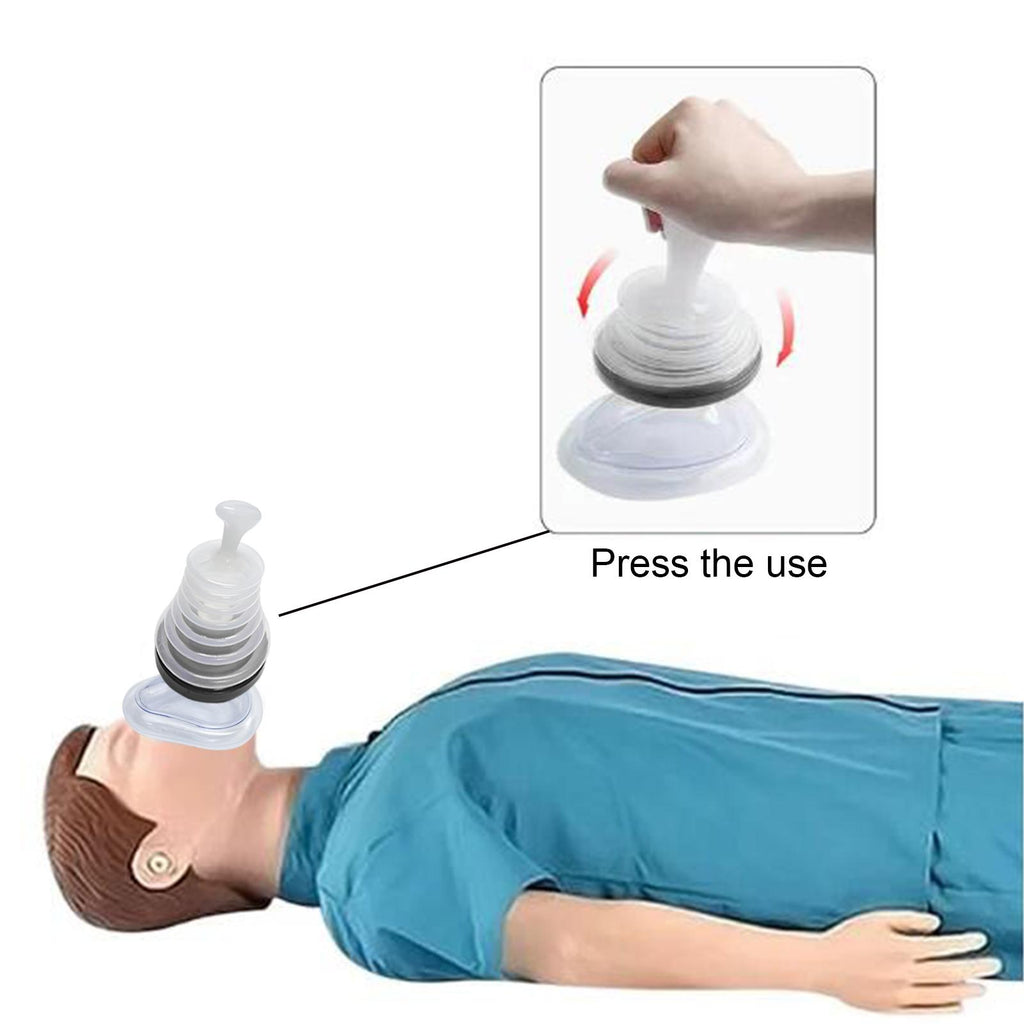 Press the use