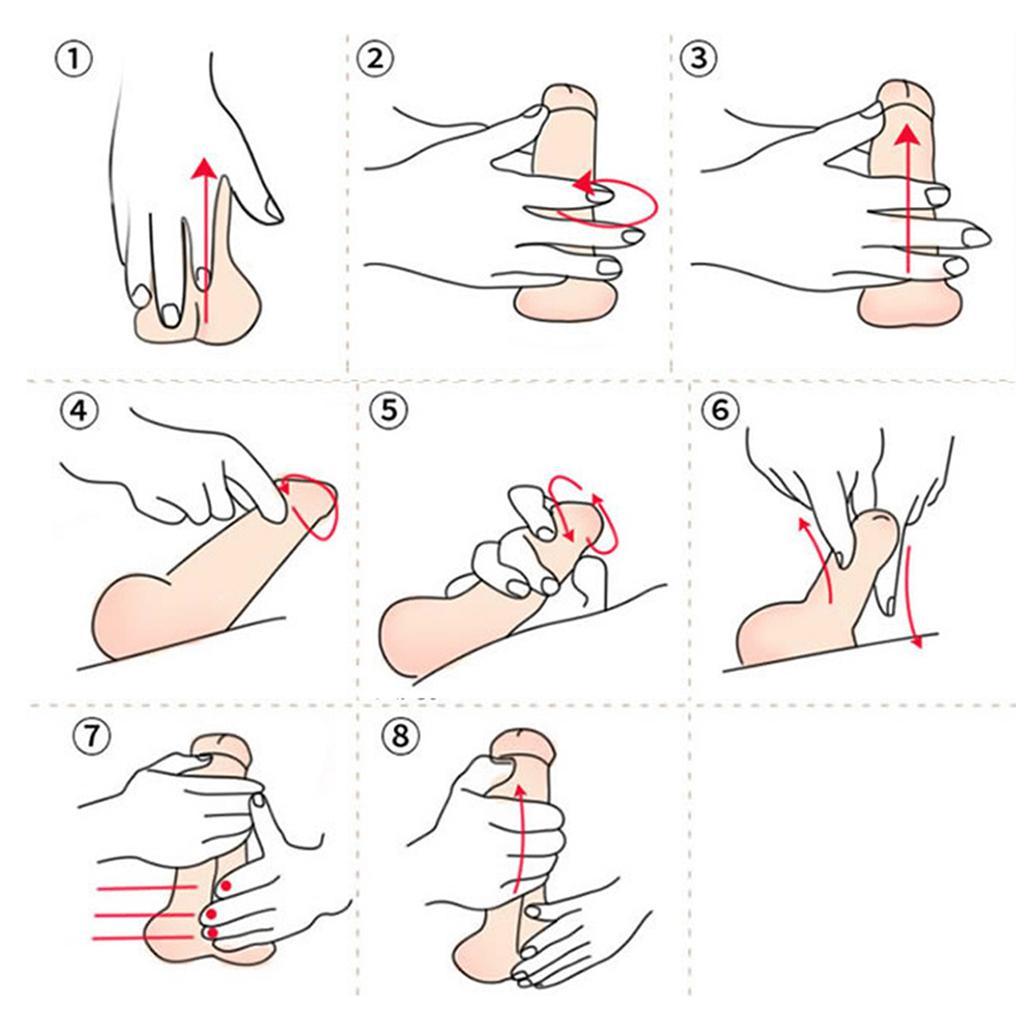 ①
②
③
④
⑤
⑥
⑦
⑧