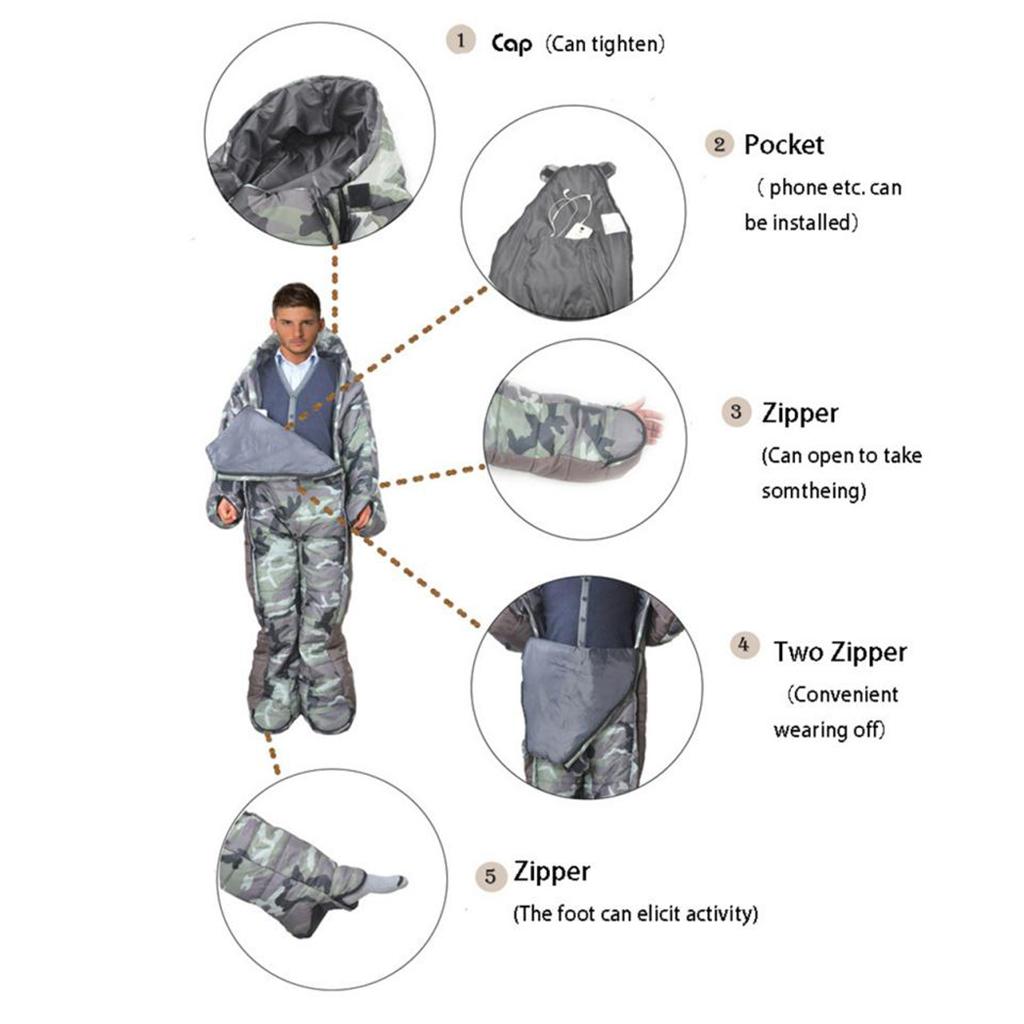 1 Cap (Can tighten)

2 Pocket ( phone etc. can be installed)

3 Zipper (Can open to take somtheing)

4 Two Zipper (Convenient wearing off)

5 Zipper (The foot can elicit activity)