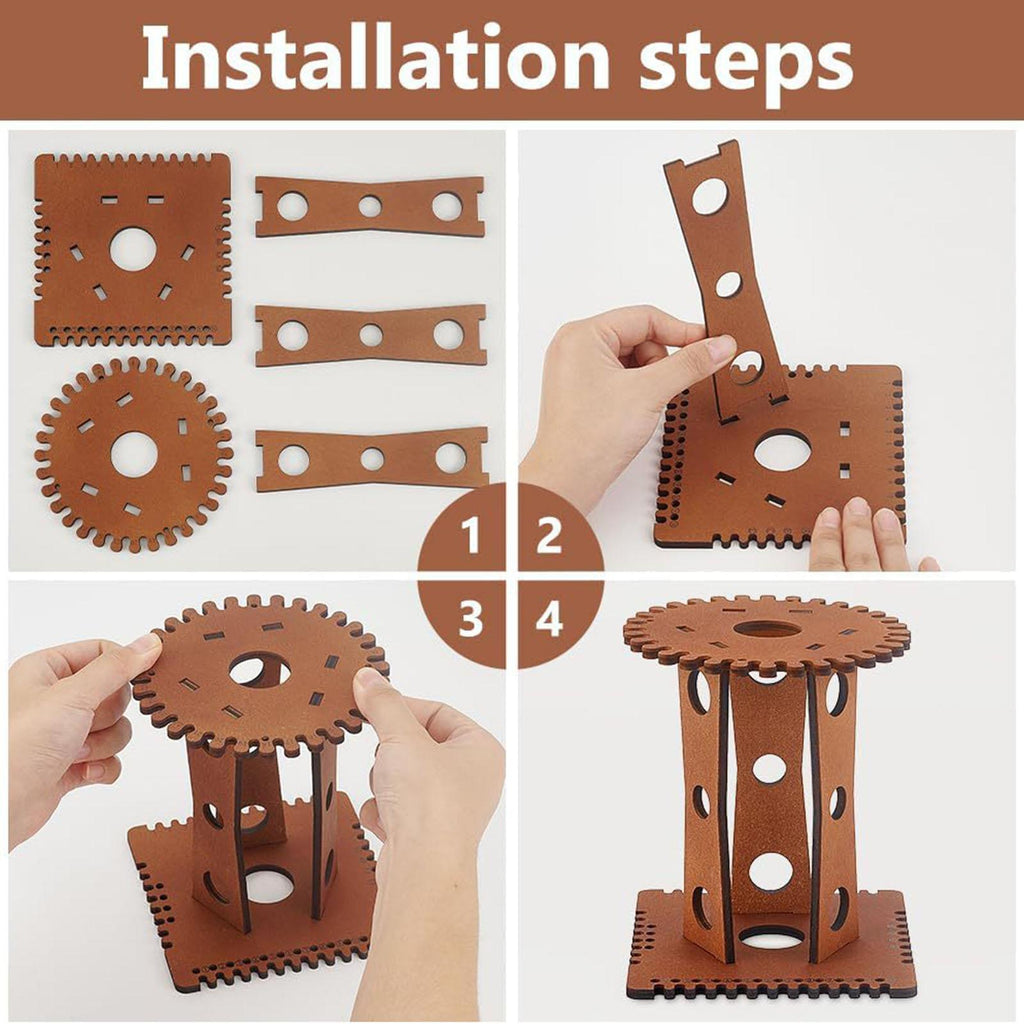 Installation steps

1
2
3
4