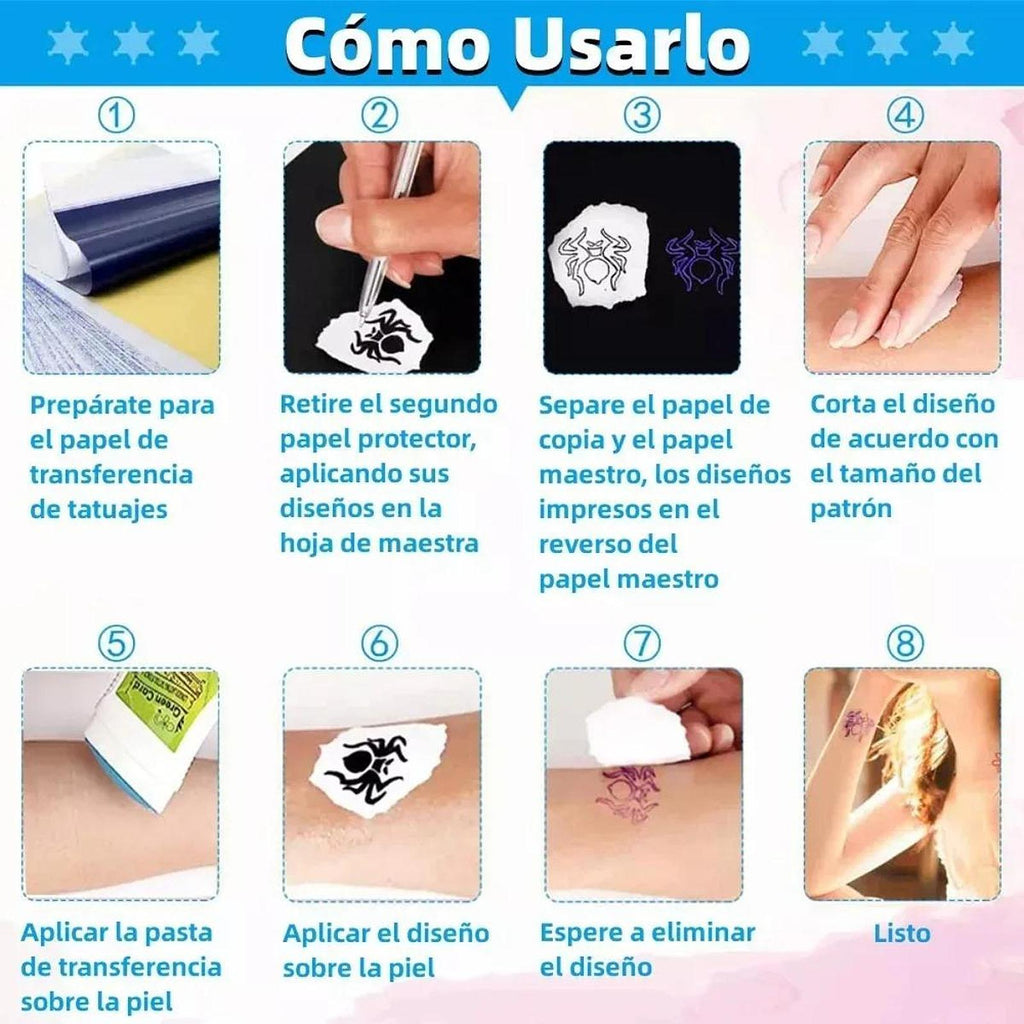 Cómo Usarlo

①
Prepárate para el papel de transferencia de tatuajes

②
Retire el segundo papel protector, aplicando sus diseños en la hoja de maestra

③
Separe el papel de copia y el papel maestro, los diseños impresos en el reverso del papel maestro

④
Corta el diseño de acuerdo con el tamaño del patrón

⑤
Green Card
Aplicar la pasta de transferencia sobre la piel

⑥
Aplicar el diseño sobre la piel

⑦
Espere a eliminar el diseño

⑧
Listo