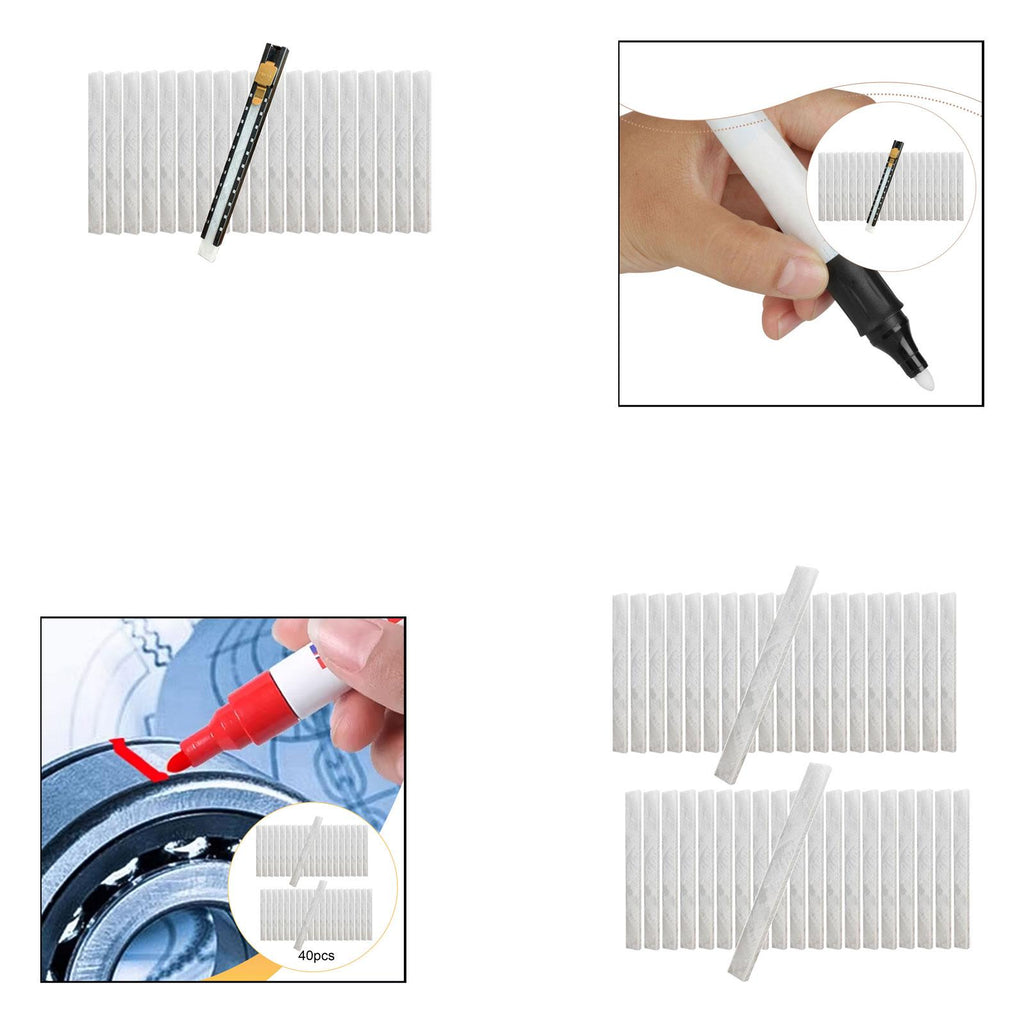 40pcs