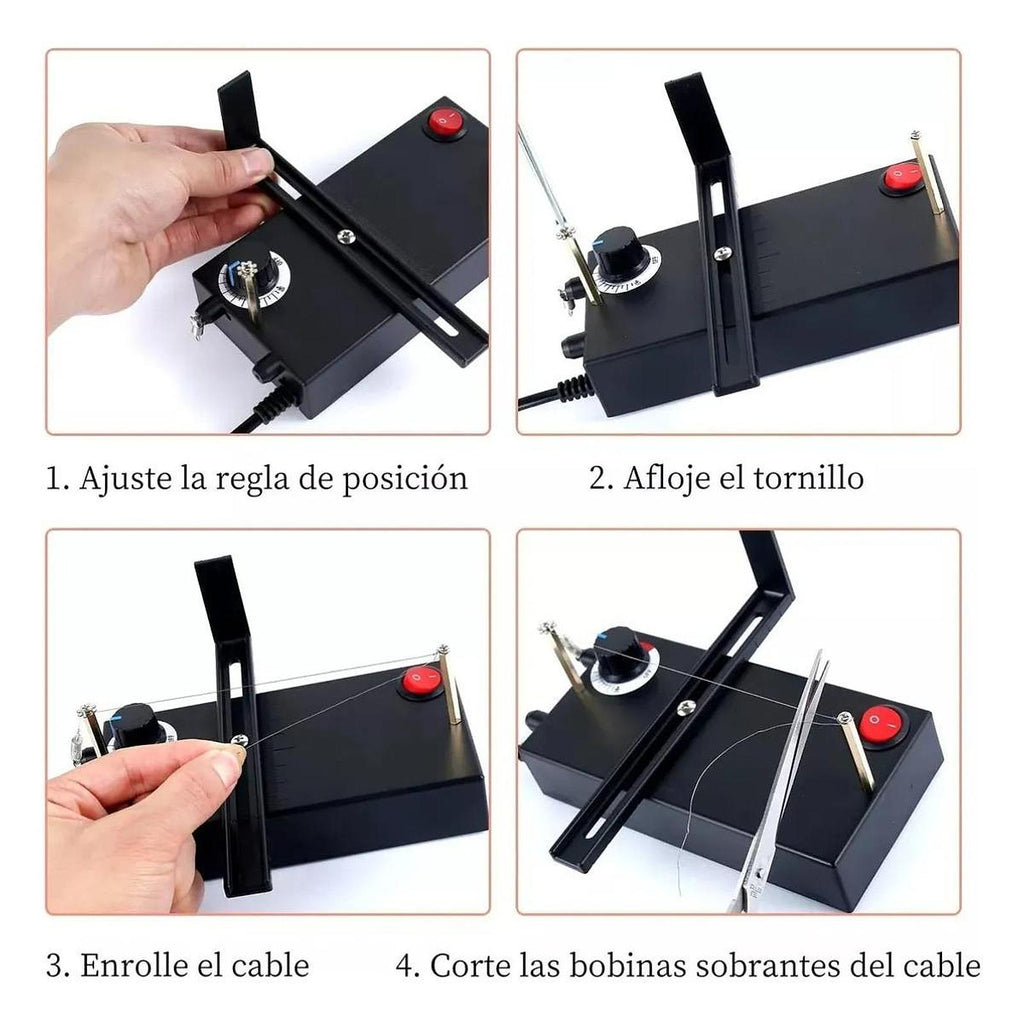 1. Ajuste la regla de posición

2. Afloje el tornillo

3. Enrolle el cable

4. Corte las bobinas sobrantes del cable