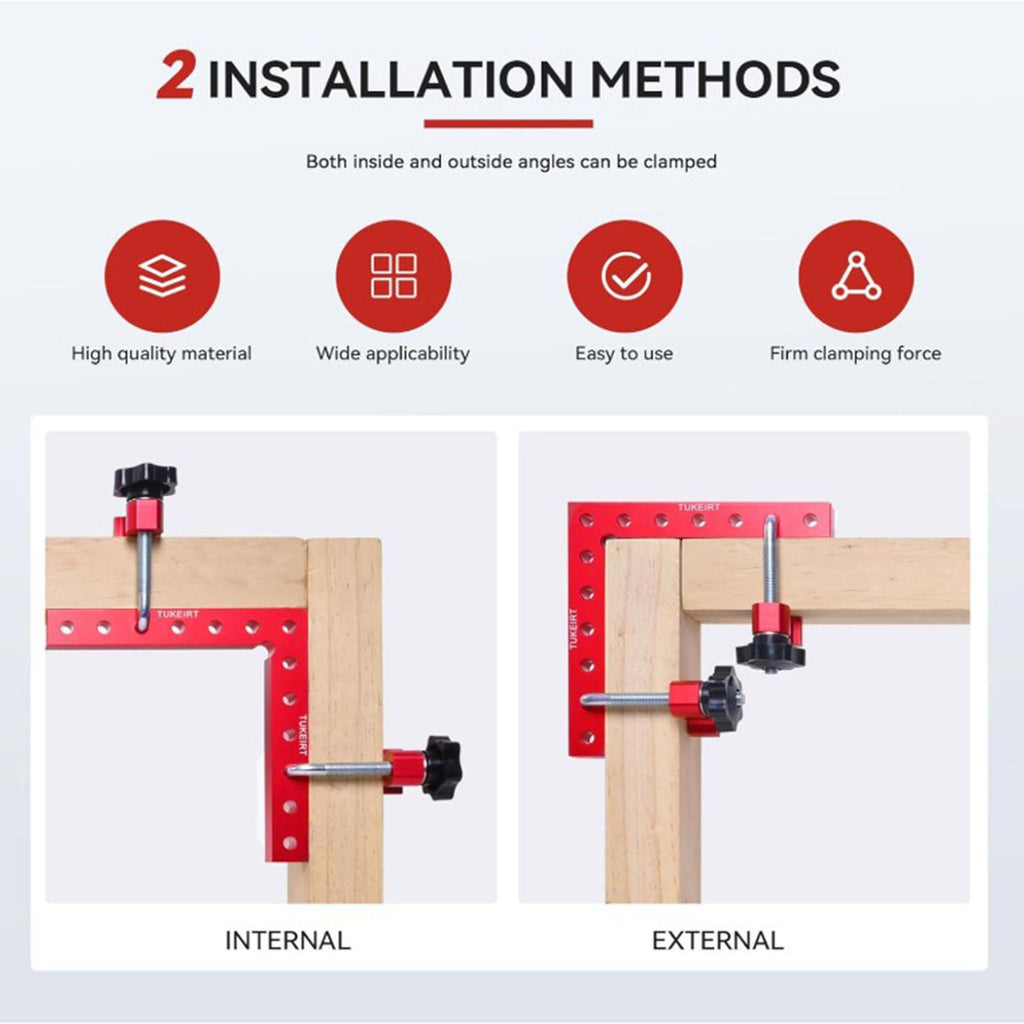 2 INSTALLATION METHODS

Both inside and outside angles can be clamped

High quality material

Wide applicability

Easy to use

Firm clamping force

TUKEIRT

TUKEIRT

INTERNAL

TUKEIRT

TUKEIRT

EXTERNAL