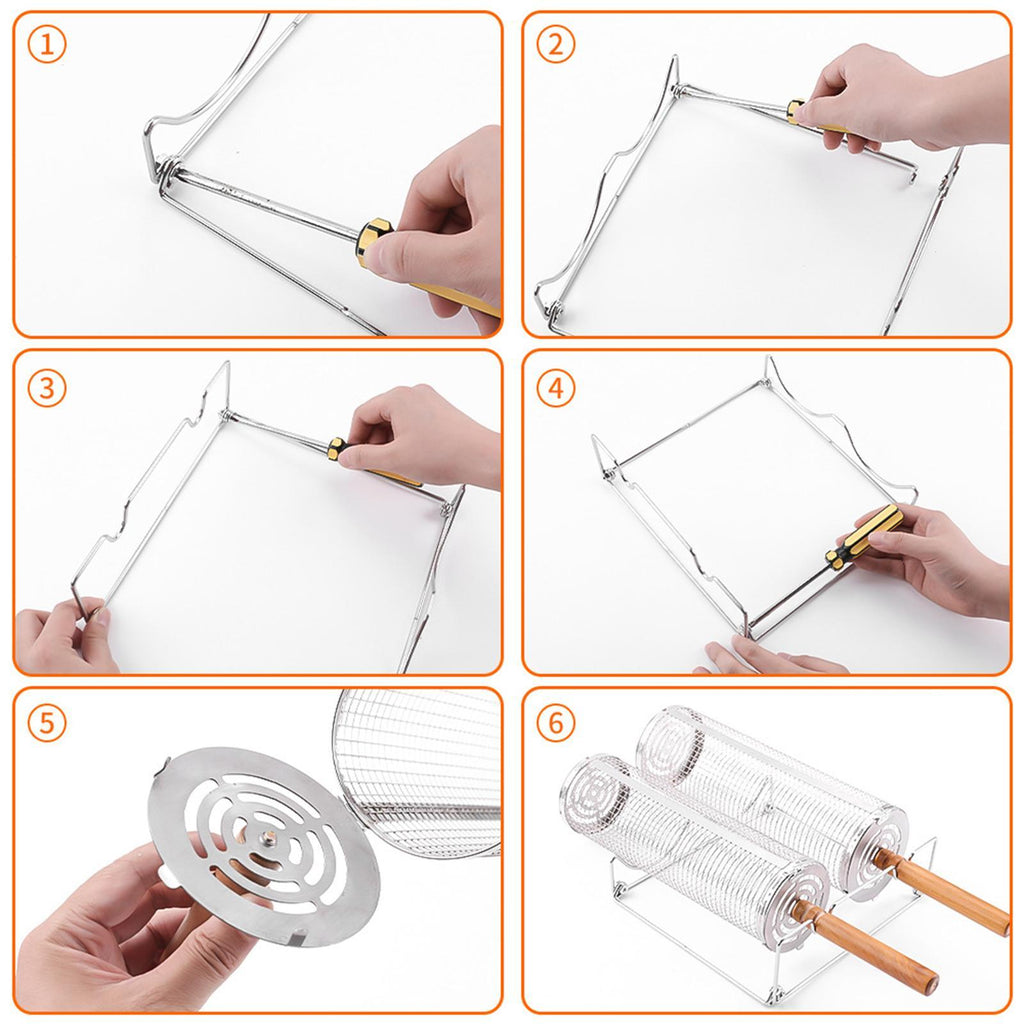 ①

②

③

④

⑤

⑥