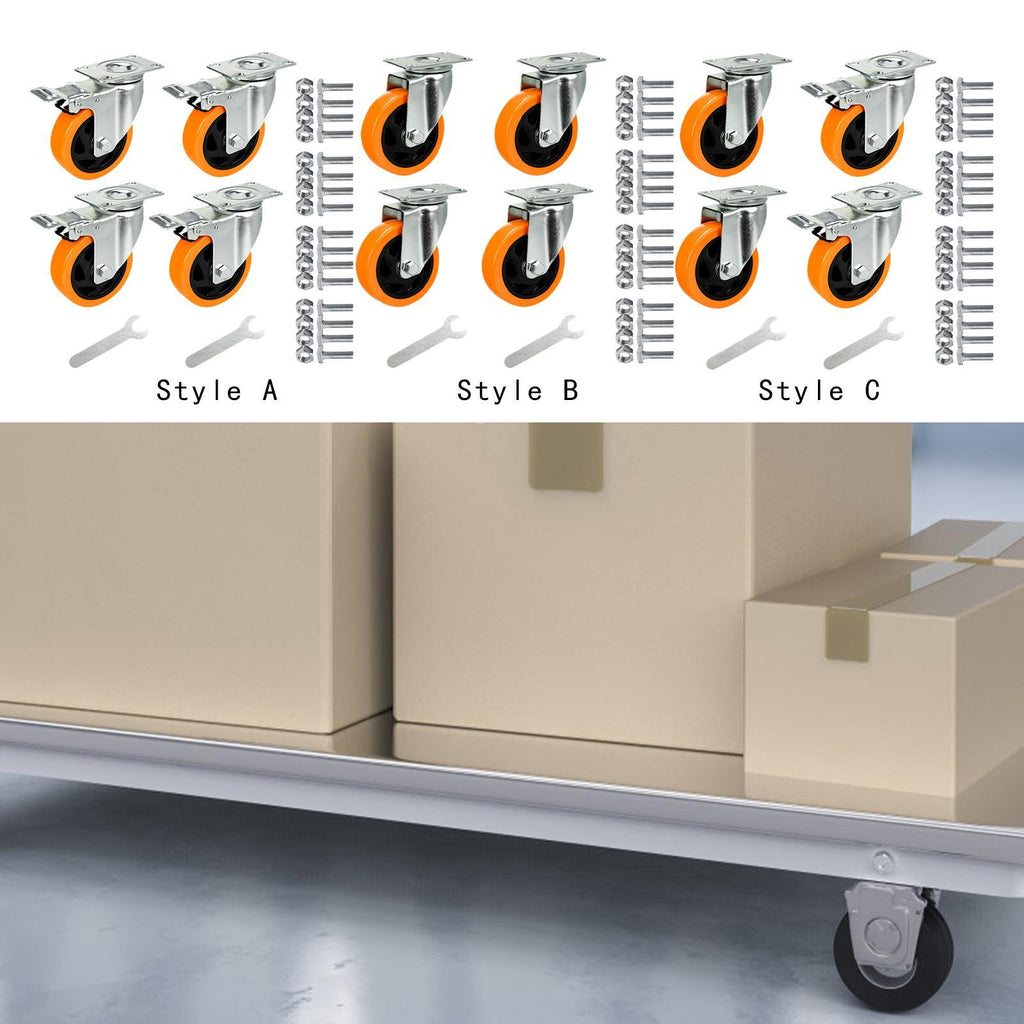 Style A

Style B

Style C